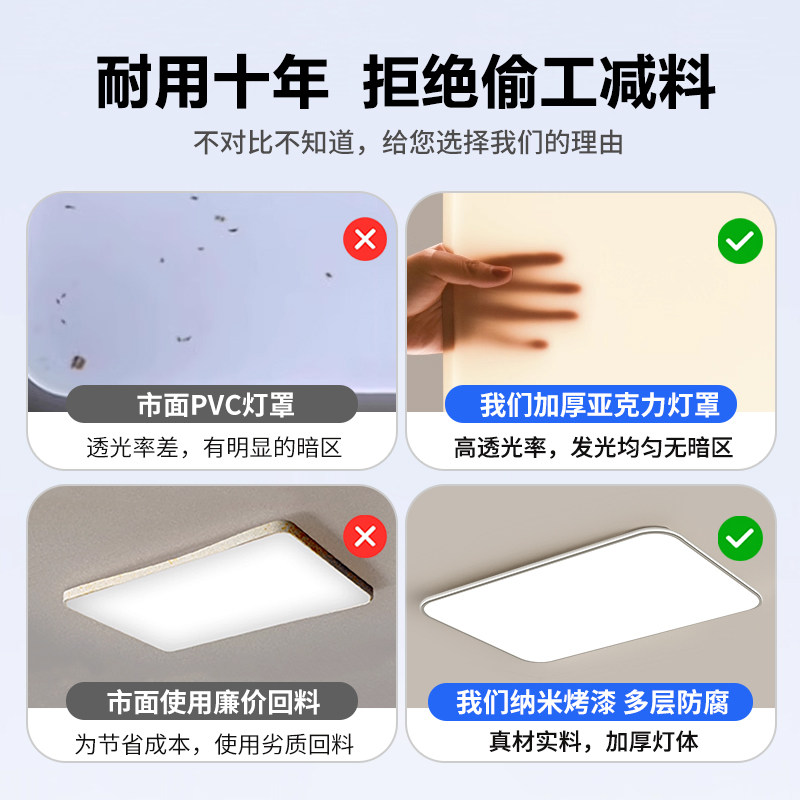 耐用十年 拒绝偷工减料

不对比不知道，给您选择我们的理由

市面PVC灯罩

透光率差，有明显的暗区

我们加厚亚克力灯罩

高透光率，发光均匀无暗区

市面使用廉价回料

为节省成本，使用劣质回料

我们纳米烤漆 多层防腐

真材实料，加厚灯体