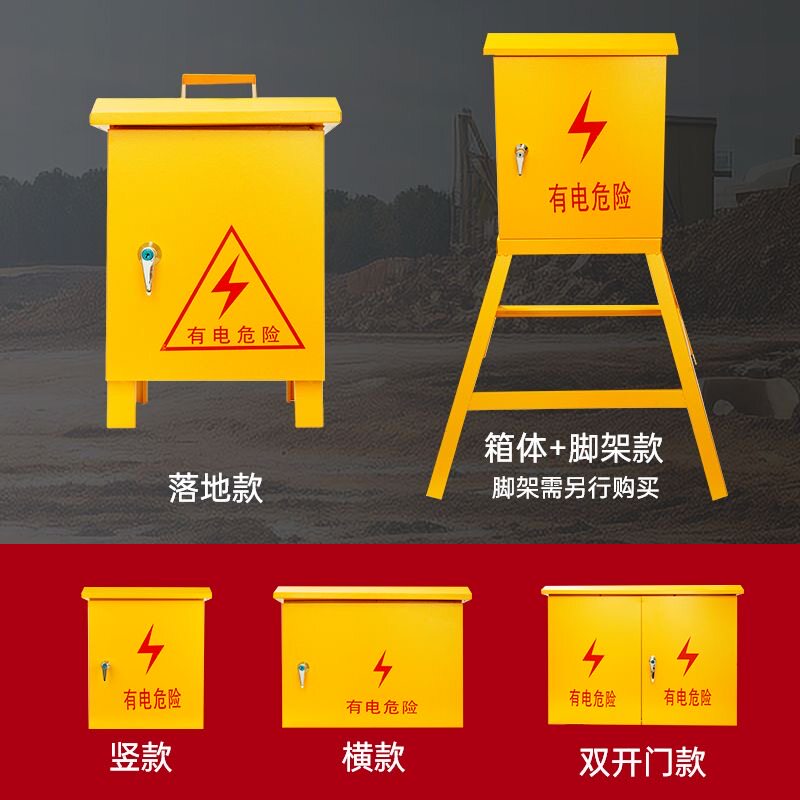 有电危险

落地款

有电危险

箱体+脚架款
脚架需另行购买

有电危险

竖款

有电危险

横款

有电危险 有电危险

双开门款