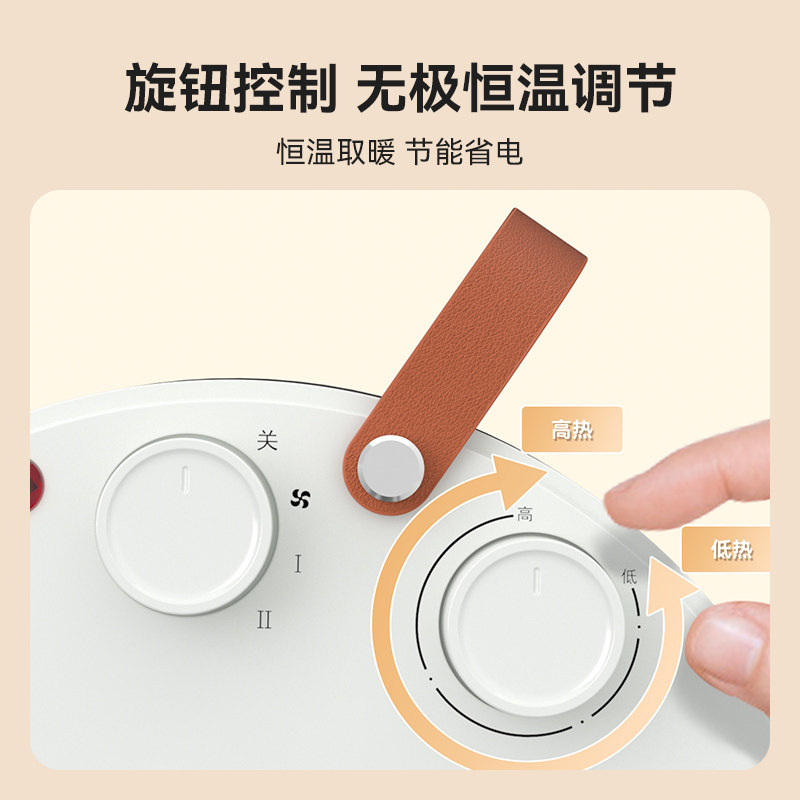 旋钮控制 无极恒温调节

恒温取暖 节能省电

关

I

II

高热

高

低

低热