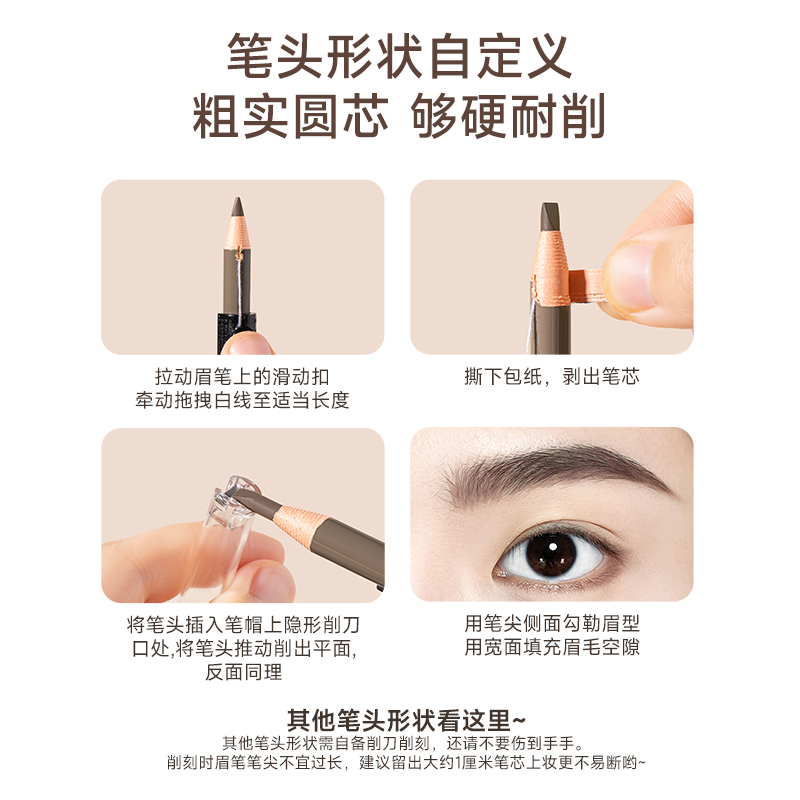 笔头形状自定义
粗实圆芯 够硬耐削

拉动眉笔上的滑动扣
牵动拖拽白线至适当长度

撕下包纸，剥出笔芯

将笔头插入笔帽上隐形削刀口处,将笔头推动削出平面,反面同理

用笔尖侧面勾勒眉型
用宽面填充眉毛空隙

其他笔头形状看这里~
其他笔头形状需自备削刀削刻，还请不要伤到手手。
削刻时眉笔笔尖不宜过长，建议留出大约1厘米笔芯上妆更不易断哟~