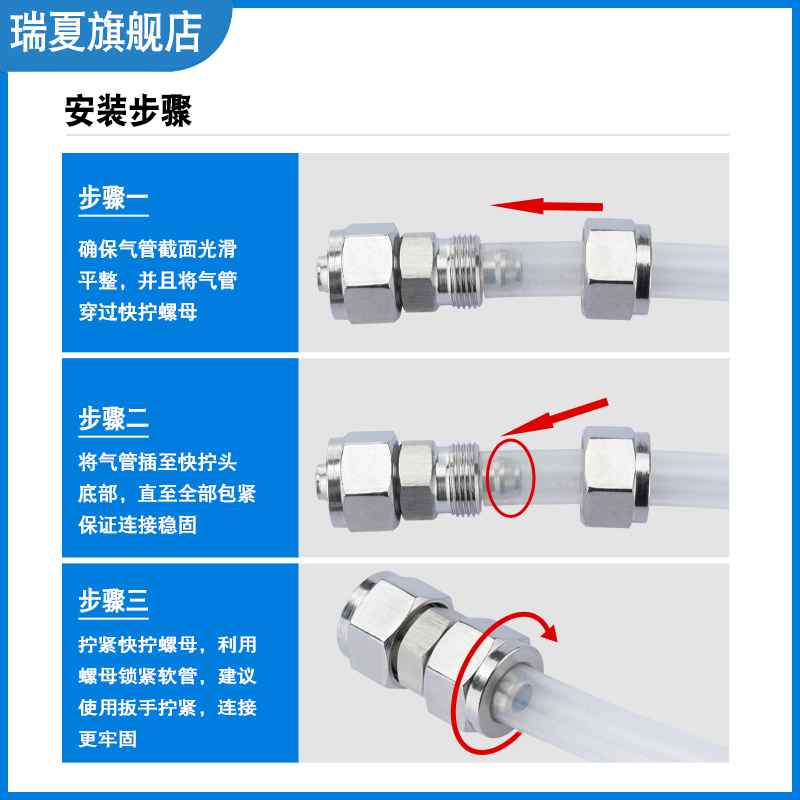 瑞夏旗舰店

安装步骤

步骤一

确保气管截面光滑平整，并且将气管穿过快拧螺母

步骤二

将气管插至快拧头底部，直至全部包紧保证连接稳固

步骤三

拧紧快拧螺母，利用螺母锁紧软管，建议使用扳手拧紧，连接更牢固