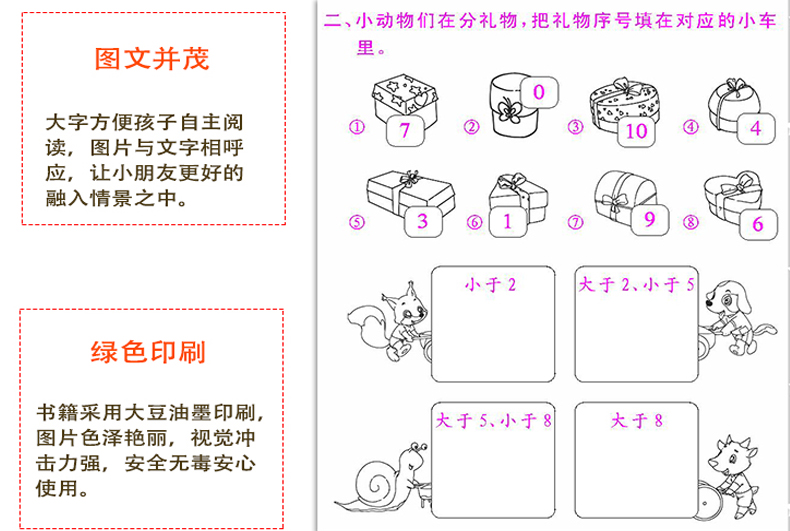 图文并茂

大字方便孩子自主阅读，图片与文字相呼应，让小朋友更好的融入情景之中。

绿色印刷

书籍采用大豆油墨印刷，图片色泽艳丽，视觉冲击力强，安全无毒安心使用。

二、小动物们在分礼物，把礼物序号填在对应的小车里。

① 7
② 0
③ 10
④ 4
⑤ 3
⑥ 1
⑦ 9
⑧ 6

小于 2
大于 2、小于 5
大于 5、小于 8
大于 8