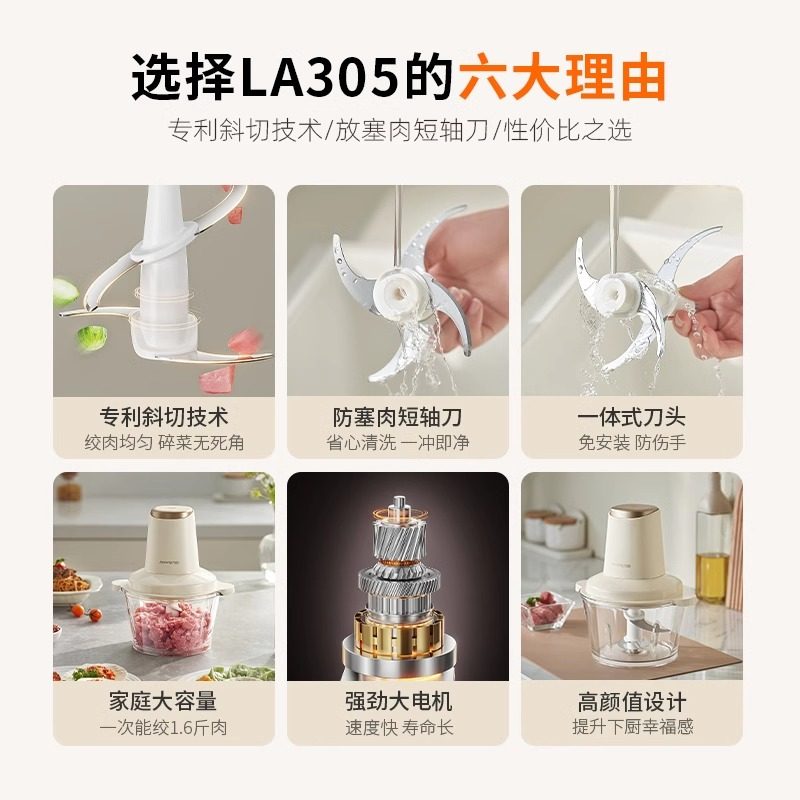 选择LA305的六大理由

专利斜切技术/放塞肉短轴刀/性价比之选

专利斜切技术
绞肉均匀 碎菜无死角

防塞肉短轴刀
省心清洗 一冲即净

一体式刀头
免安装 防伤手

家庭大容量
一次能绞1.6斤肉

强劲大电机
速度快 寿命长

高颜值设计
提升下厨幸福感