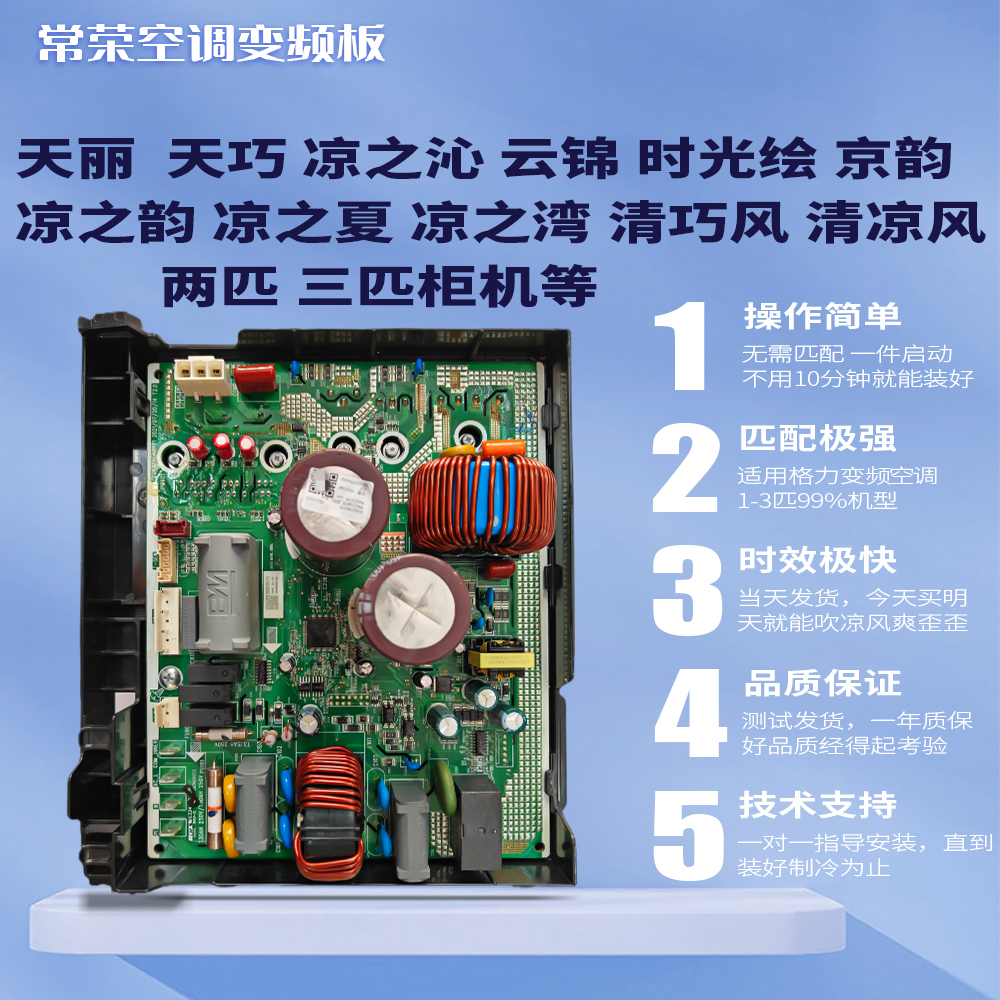 常荣空调变频板

天丽 天巧 凉之沁 云锦 时光绘 京韵 凉之韵 凉之夏 凉之湾 清巧风 清凉风 两匹 三匹柜机等

1 操作简单
无需匹配 一件启动
不用10分钟就能装好

2 匹配极强
适用格力变频空调
1-3匹99%机型

3 时效极快
当天发货，今天买明天就能吹凉风爽歪歪

4 品质保证
测试发货，一年质保
好品质经得起考验

5 技术支持
一对一指导安装，直到装好制冷为止