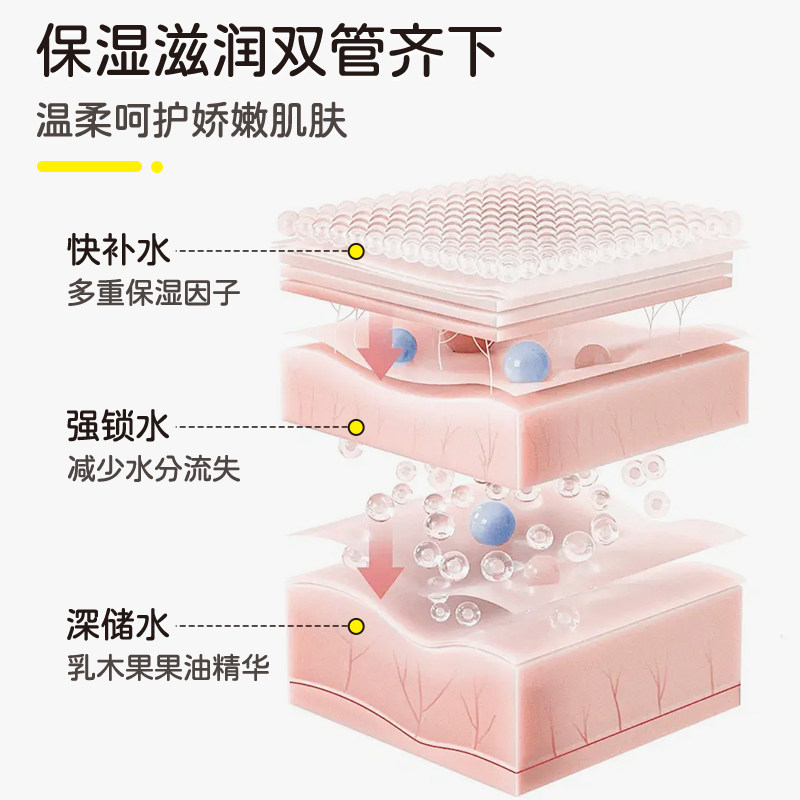 保湿滋润双管齐下
温柔呵护娇嫩肌肤

快补水
多重保湿因子

强锁水
减少水分流失

深储水
乳木果果油精华