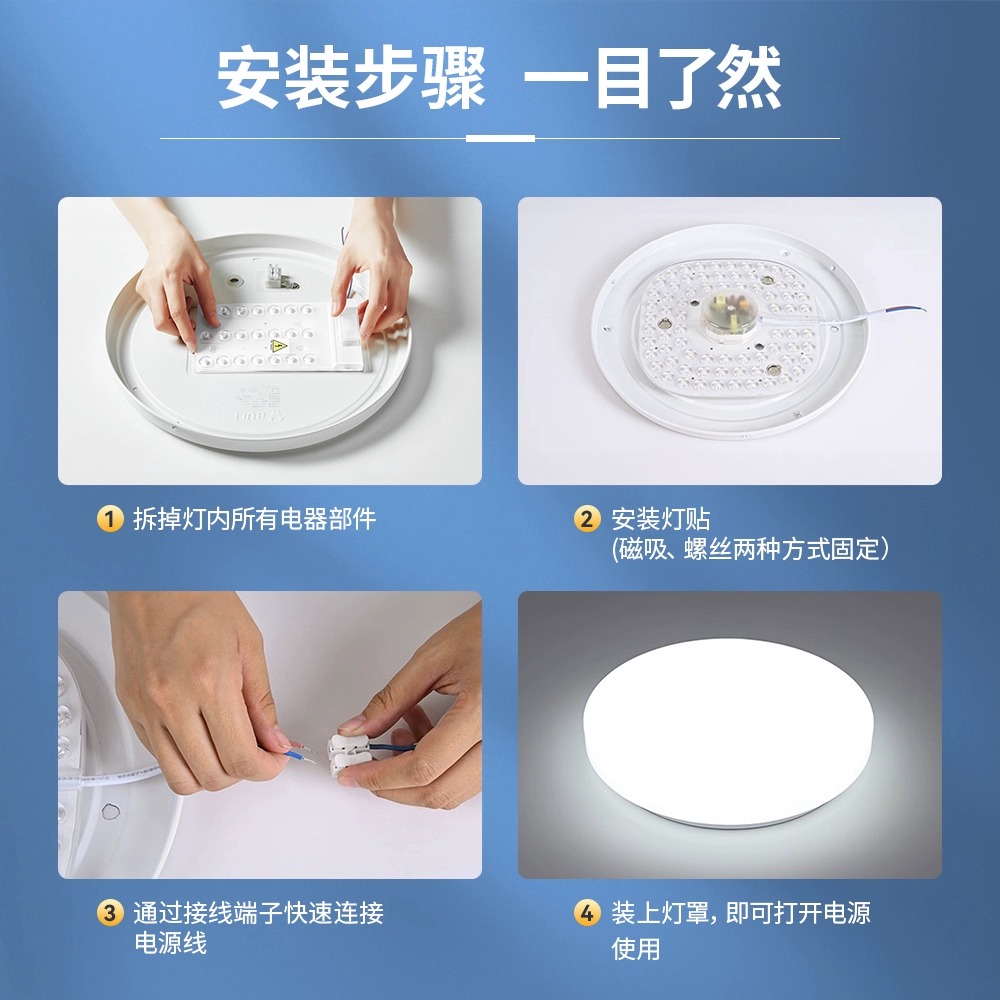 安装步骤 一目了然

1 拆掉灯内所有电器部件

2 安装灯贴
(磁吸、螺丝两种方式固定)

3 通过接线端子快速连接电源线

4 装上灯罩，即可打开电源使用