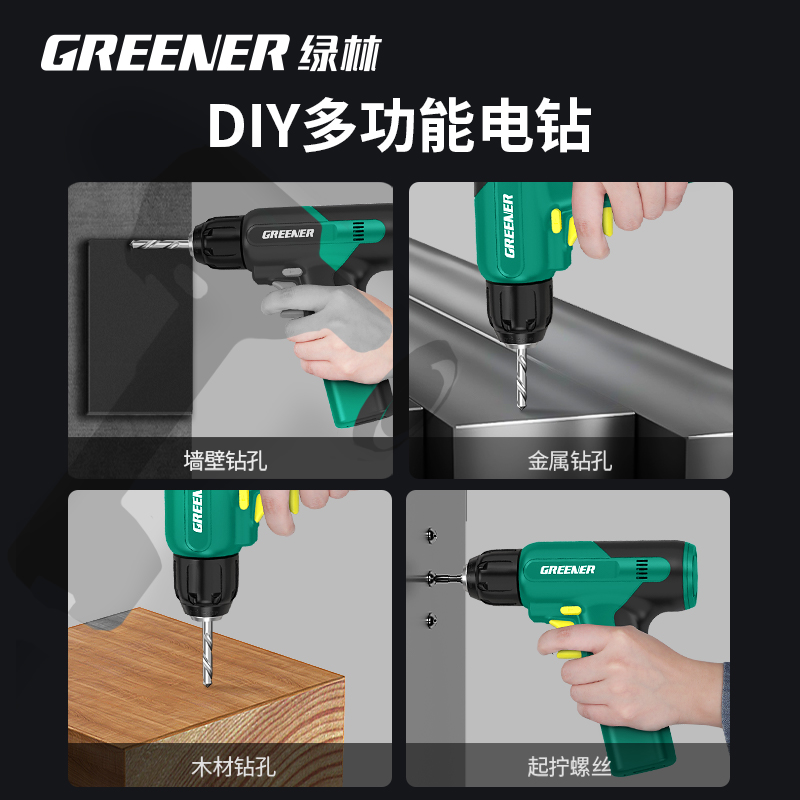 GREENER 绿林

DIY多功能电钻

GREENER

墙壁钻孔

GREENER

金属钻孔

GREENER

木材钻孔

GREENER

起拧螺丝