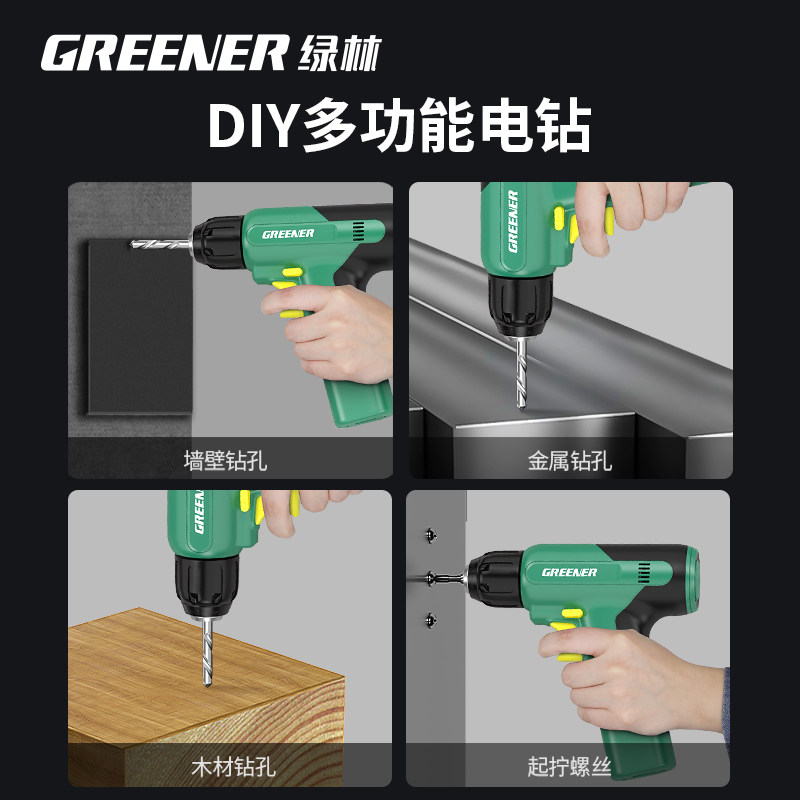 GREENER 绿林

DIY多功能电钻

GREENER

墙壁钻孔

GREENER

金属钻孔

GREENER

木材钻孔

GREENER

起拧螺丝