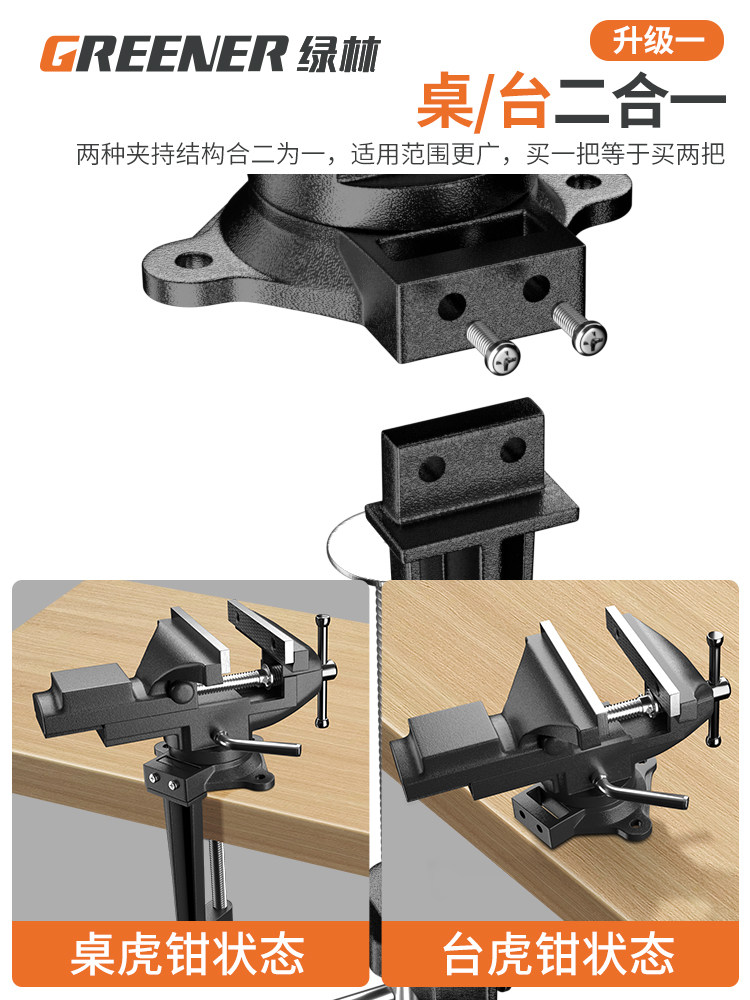 GREENER 绿林

升级一

桌/台二合一

两种夹持结构合二为一，适用范围更广，买一把等于买两把

桌虎钳状态

台虎钳状态