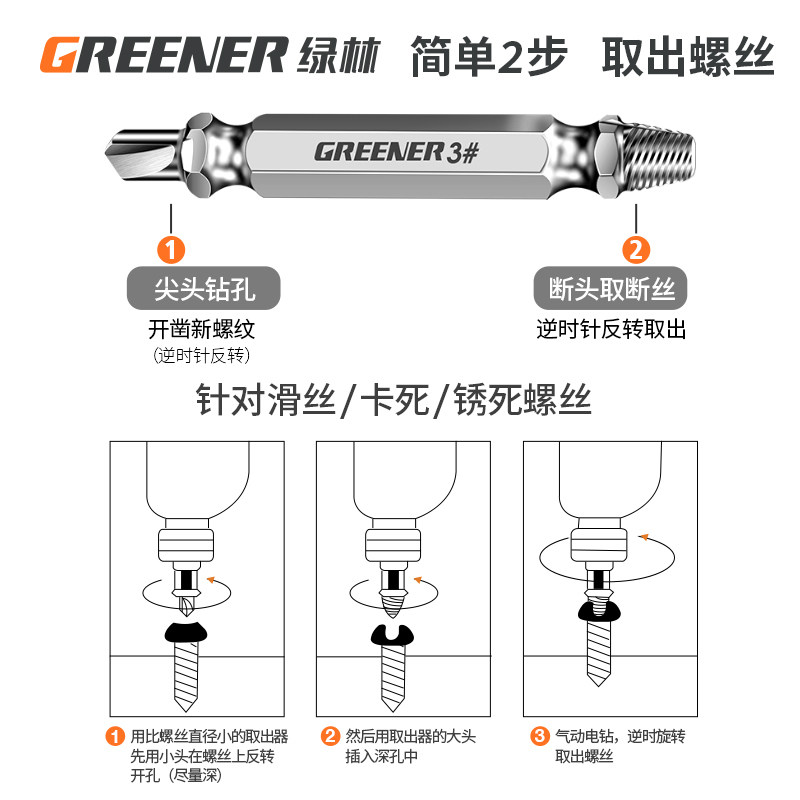 GREENER 绿林 简单2步 取出螺丝

GREENER 3#

1
尖头钻孔
开凿新螺纹
(逆时针反转)

2
断头取断丝
逆时针反转取出

针对滑丝/卡死/锈死螺丝

1 用比螺丝直径小的取出器先用小头在螺丝上反转开孔（尽量深）

2 然后用取出器的大头插入深孔中

3 气动电钻，逆时旋转取出螺丝