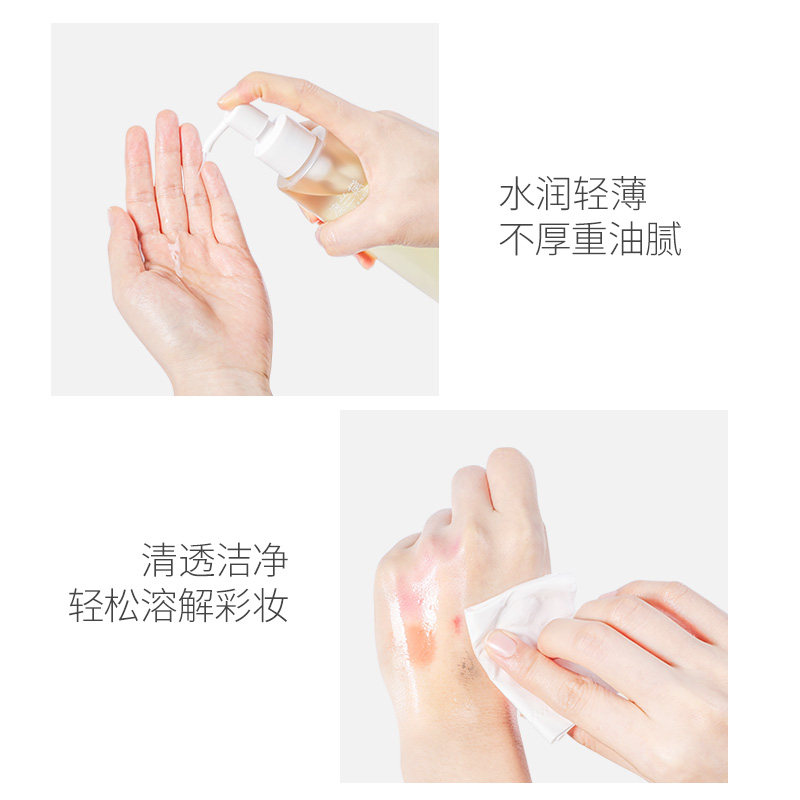 水润轻薄
不厚重油腻

清透洁净
轻松溶解彩妆