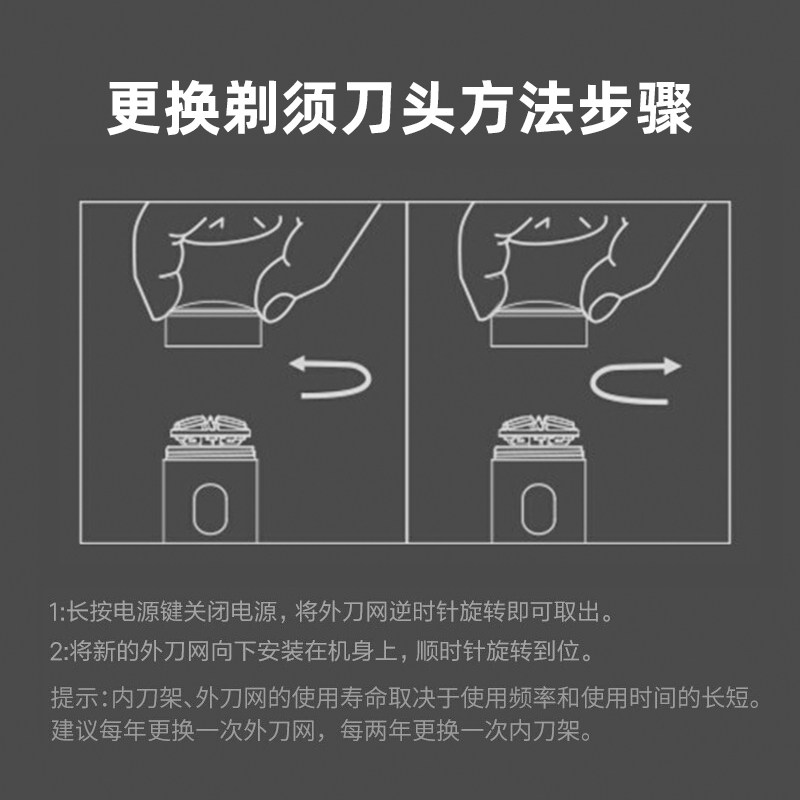 更换剃须刀头方法步骤

1:长按电源键关闭电源，将外刀网逆时针旋转即可取出。

2:将新的外刀网向下安装在机身上，顺时针旋转到位。

提示：内刀架、外刀网的使用寿命取决于使用频率和使用时间的长短。建议每年更换一次外刀网，每两年更换一次内刀架。