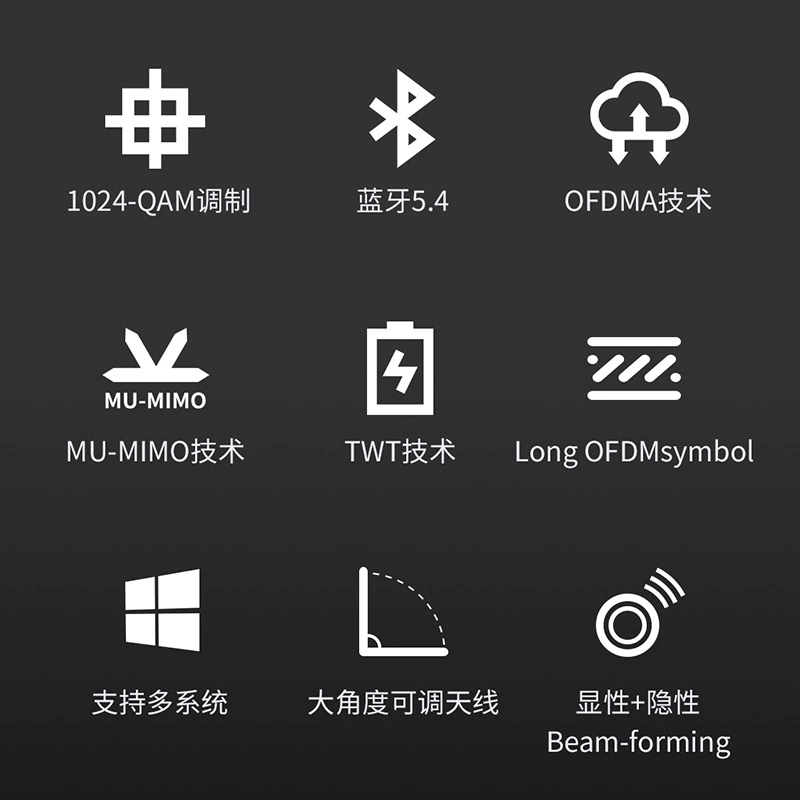 1024-QAM调制

蓝牙5.4

OFDMA技术

MU-MIMO

MU-MIMO技术

TWT技术

Long OFDMsymbol

支持多系统

大角度可调天线

显性+隐性
Beam-forming