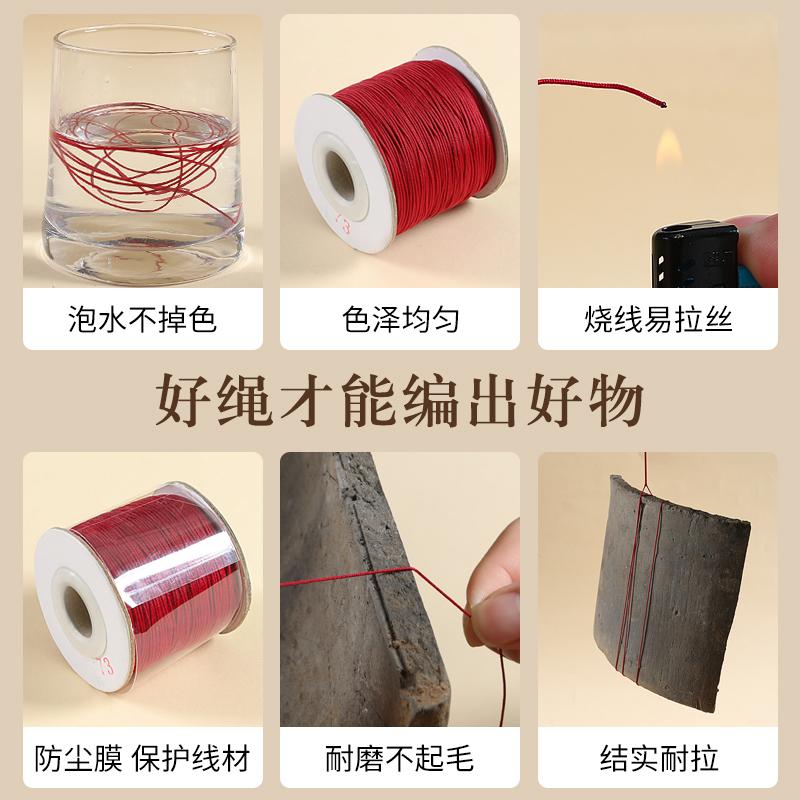 73

泡水不掉色

色泽均匀

烧线易拉丝

好绳才能编出好物

73

防尘膜 保护线材

耐磨不起毛

结实耐拉