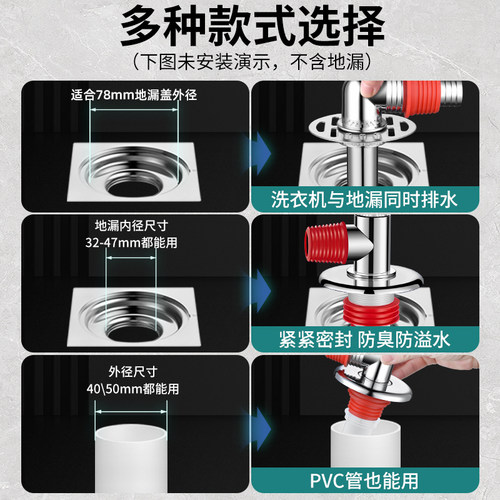 多种款式选择
（下图未安装演示，不含地漏）

适合78mm地漏盖外径

洗衣机与地漏同时排水

地漏内径尺寸
32-47mm都能用

紧紧密封 防臭防溢水

外径尺寸
40\50mm都能用

PVC管也能用