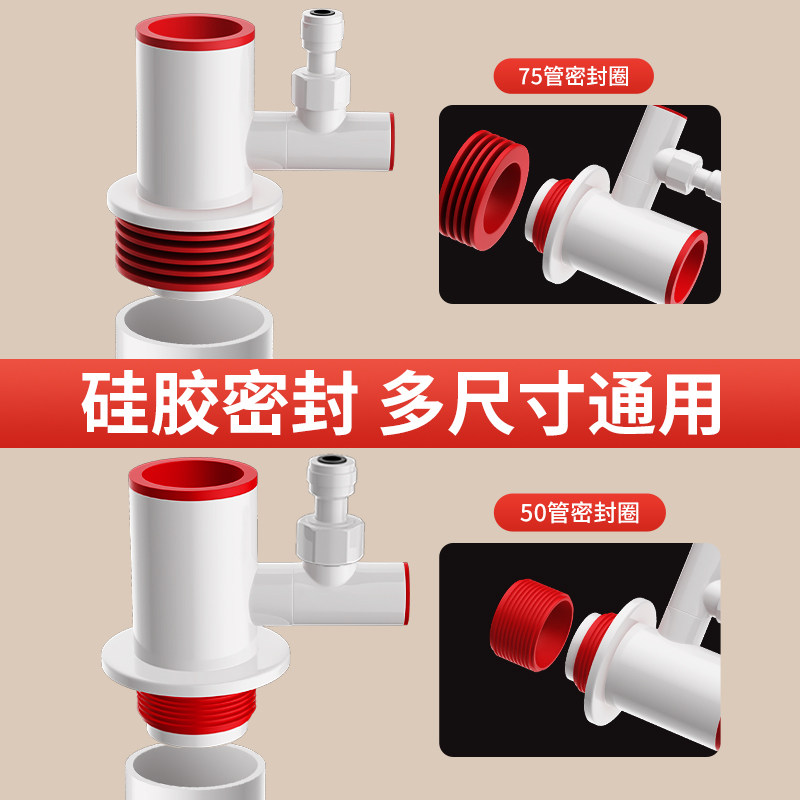 75管密封圈

硅胶密封 多尺寸通用

50管密封圈