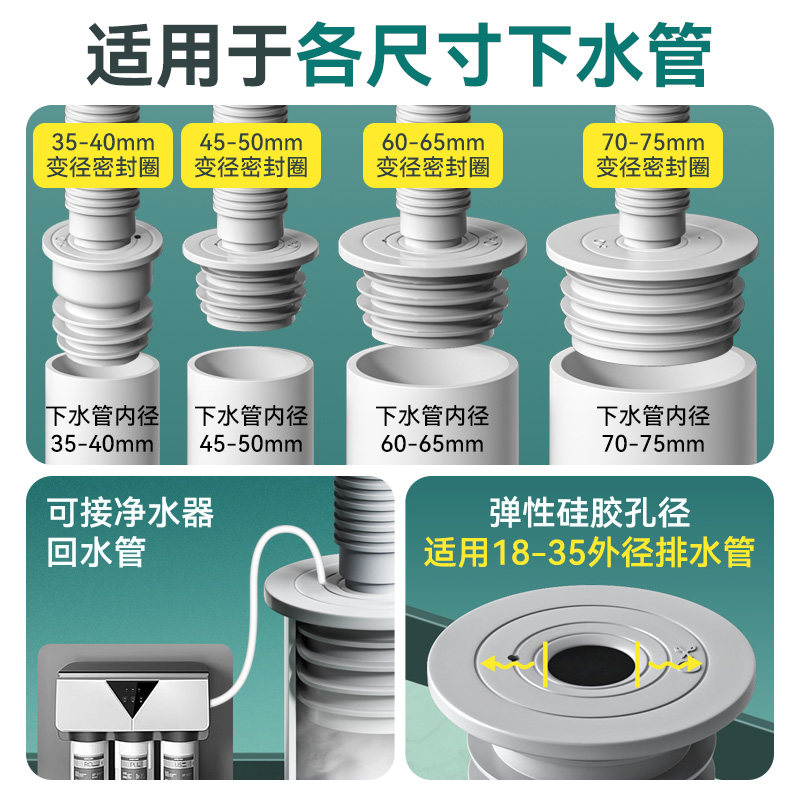 适用于各尺寸下水管

35-40mm 变径密封圈

45-50mm 变径密封圈

60-65mm 变径密封圈

70-75mm 变径密封圈

下水管内径 35-40mm

下水管内径 45-50mm

下水管内径 60-65mm

下水管内径 70-75mm

可接净水器 回水管

弹性硅胶孔径
适用18-35外径排水管