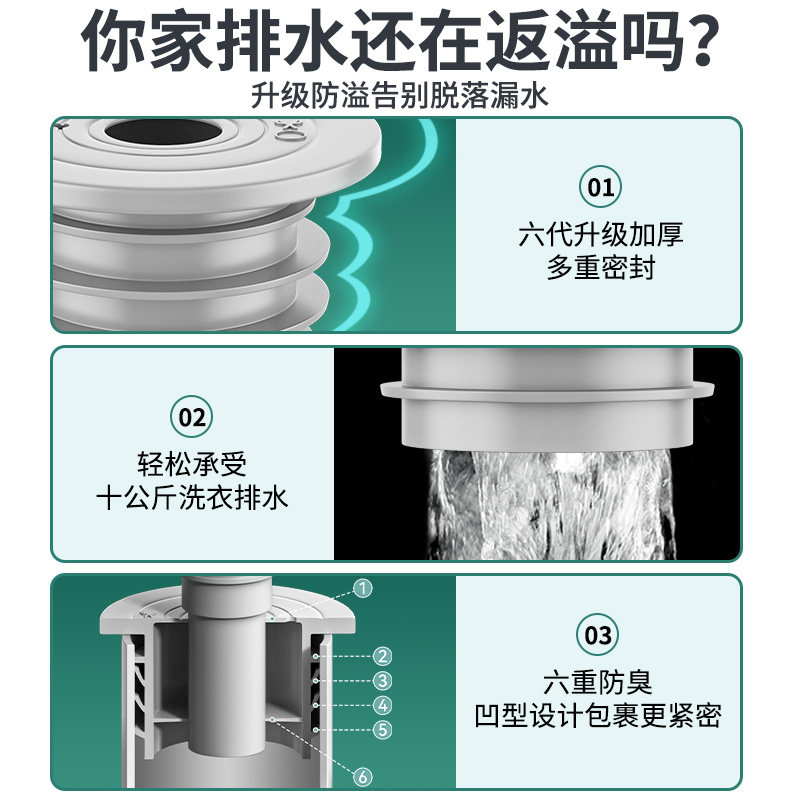 你家排水还在返溢吗?
升级防溢告别脱落漏水

01
六代升级加厚
多重密封

02
轻松承受
十公斤洗衣排水

①
②
③
④
⑤
⑥

03
六重防臭
凹型设计包裹更紧密