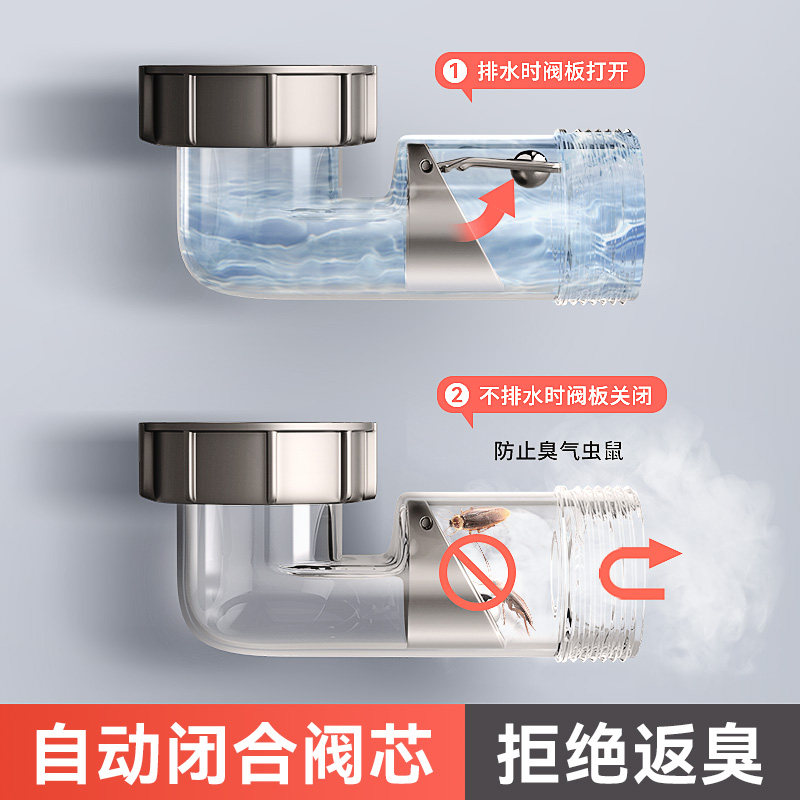 1 排水时阀板打开

2 不排水时阀板关闭

防止臭气虫鼠

自动闭合阀芯

拒绝返臭