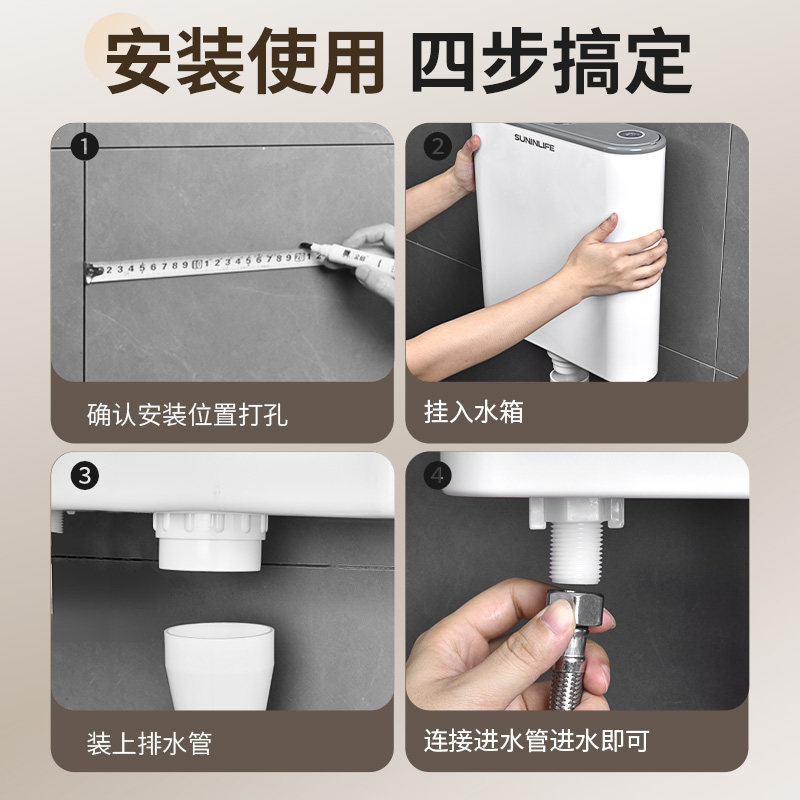 安装使用 四步搞定

1

2 3 4 5 6 7 8 9 10 1 2 3 4 5 6 7 8 9 1 2

确认安装位置打孔

2

SUNINLIFE

挂入水箱

3

装上排水管

4

连接进水管进水即可