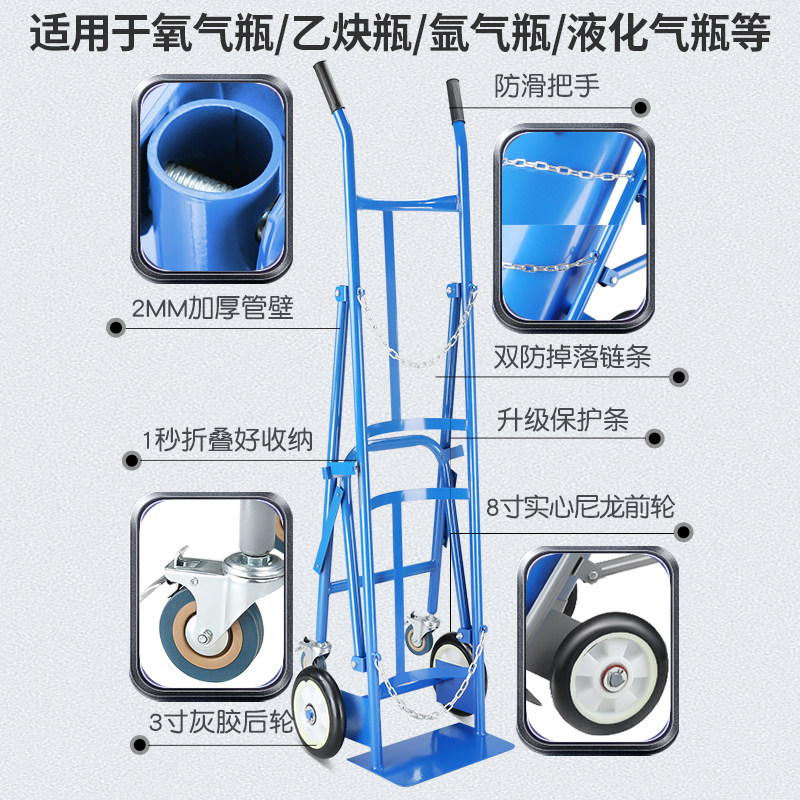 适用于氧气瓶/乙炔瓶/氩气瓶/液化气瓶等

防滑把手

2MM加厚管壁

双防掉落链条

升级保护条

1秒折叠好收纳

8寸实心尼龙前轮

3寸灰胶后轮