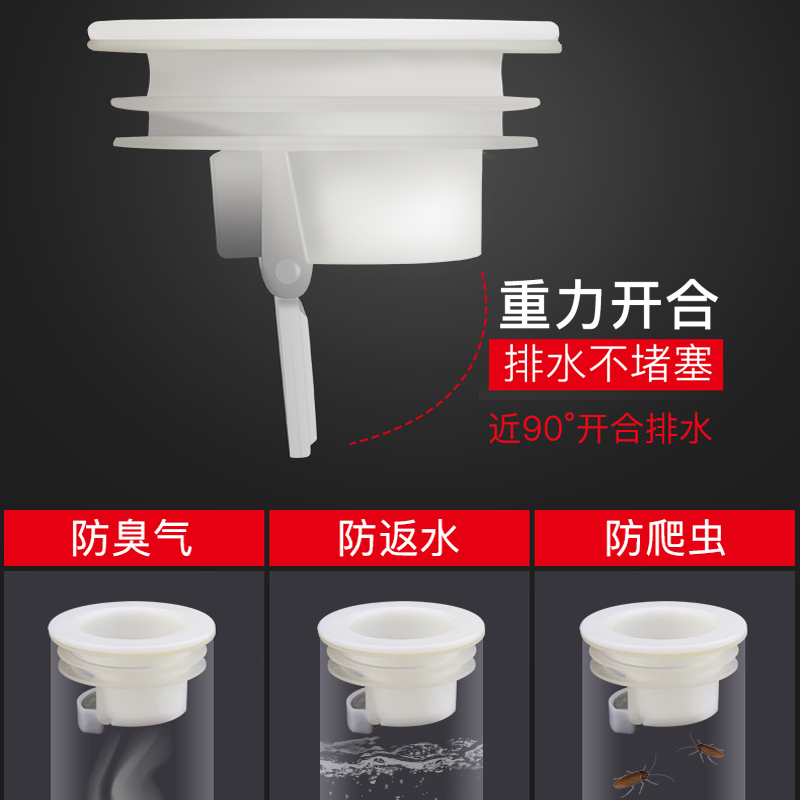 重力开合

排水不堵塞

近90°开合排水

防臭气

防返水

防爬虫