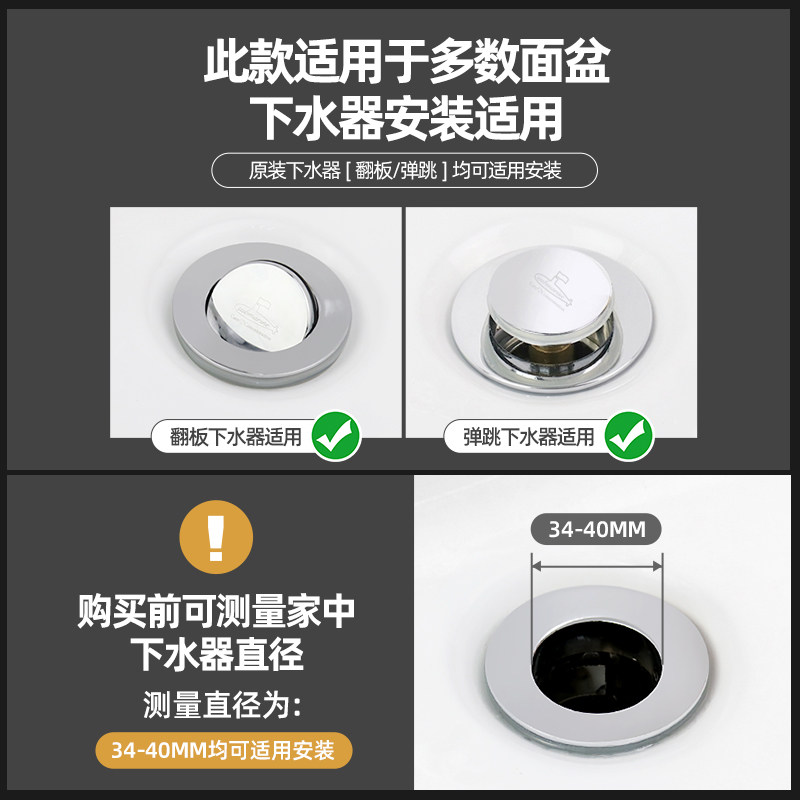 此款适用于多数面盆
下水器安装适用

原装下水器 [ 翻板/弹跳 ] 均可适用安装

翻板下水器适用

弹跳下水器适用

!

购买前可测量家中
下水器直径

测量直径为:

34-40MM均可适用安装

34-40MM