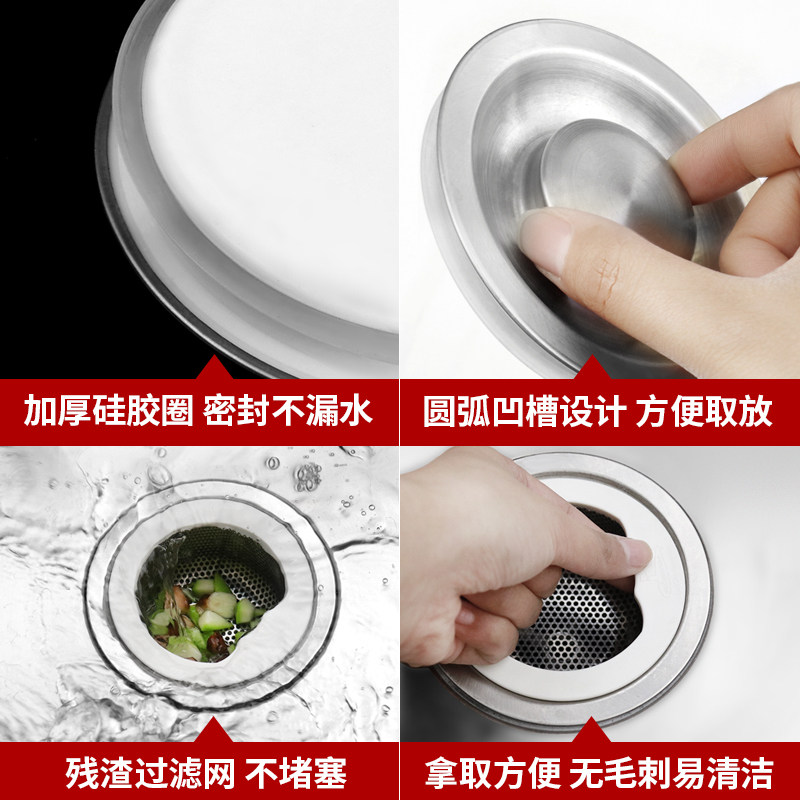 加厚硅胶圈 密封不漏水

圆弧凹槽设计 方便取放

残渣过滤网 不堵塞

拿取方便 无毛刺易清洁