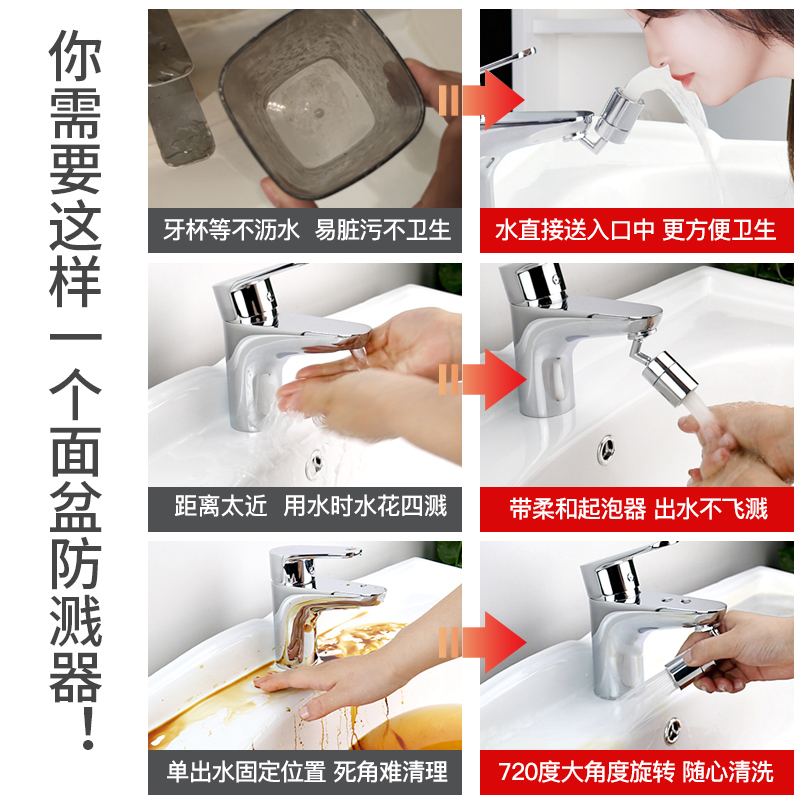 你需要这样一个面盆防溅器！

牙杯等不沥水 易脏污不卫生

水直接送入口中 更方便卫生

距离太近 用水时水花四溅

带柔和起泡器 出水不飞溅

单出水固定位置 死角难清理

720度大角度旋转 随心清洗