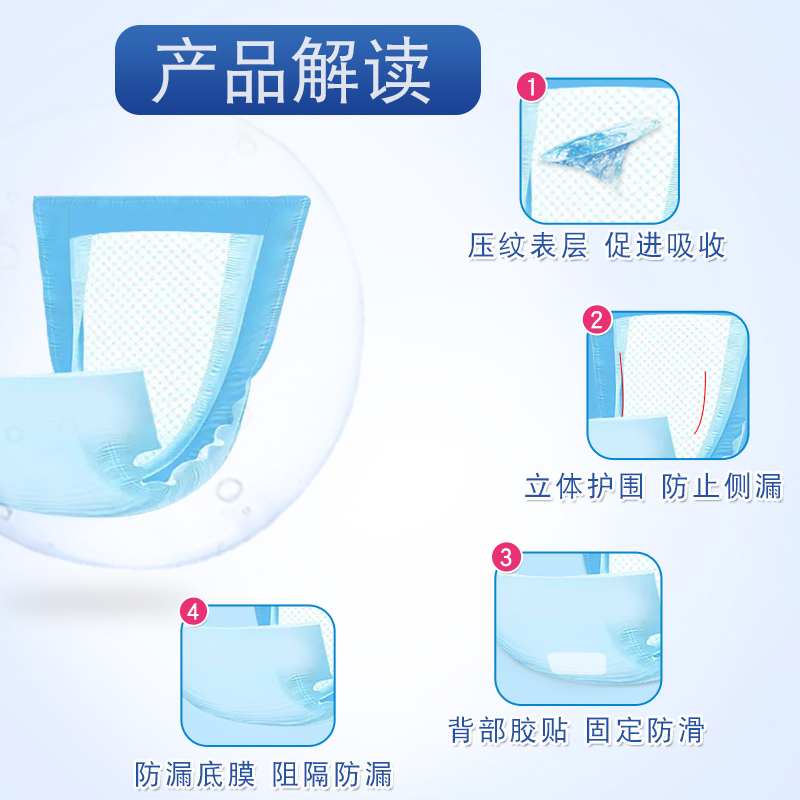 产品解读

1

压纹表层 促进吸收

2

立体护围 防止侧漏

3

背部胶贴 固定防滑

4

防漏底膜 阻隔防漏