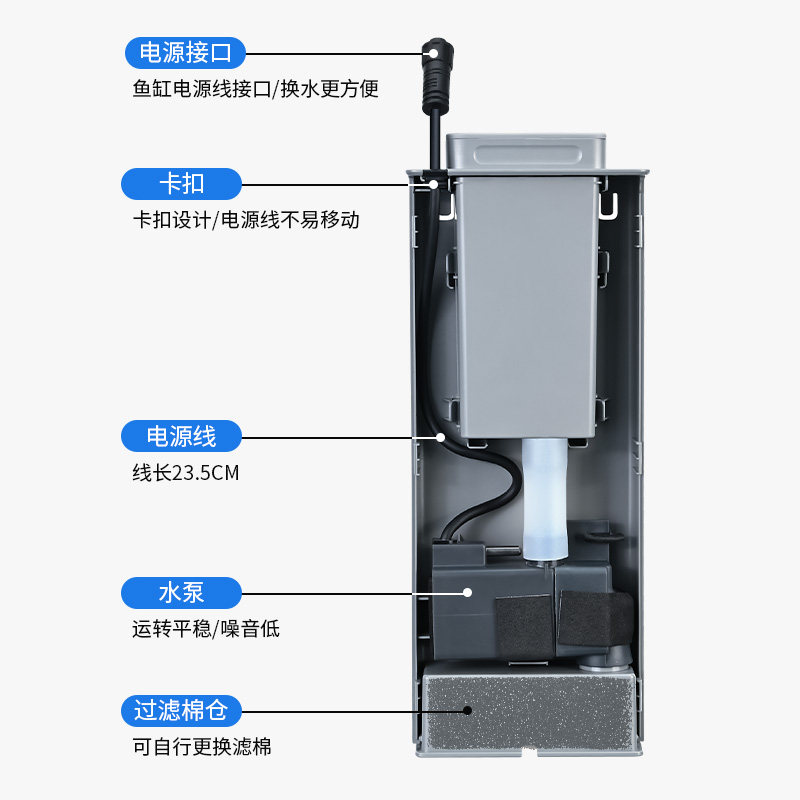 电源接口

鱼缸电源线接口/换水更方便

卡扣

卡扣设计/电源线不易移动

电源线

线长23.5CM

水泵

运转平稳/噪音低

过滤棉仓

可自行更换滤棉