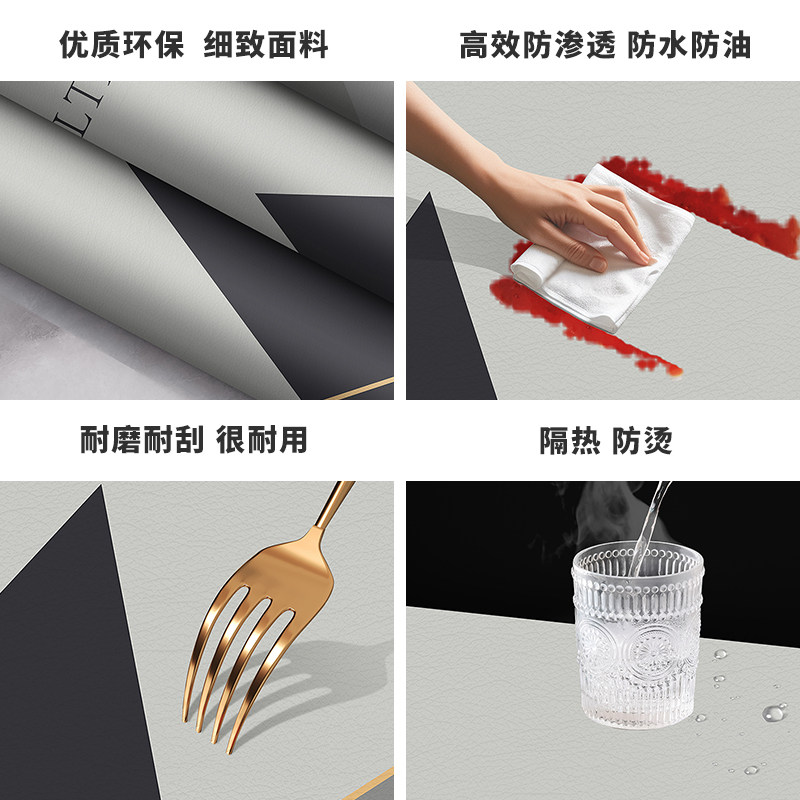 优质环保 细致面料

高效防渗透 防水防油

耐磨耐刮 很耐用

隔热 防烫