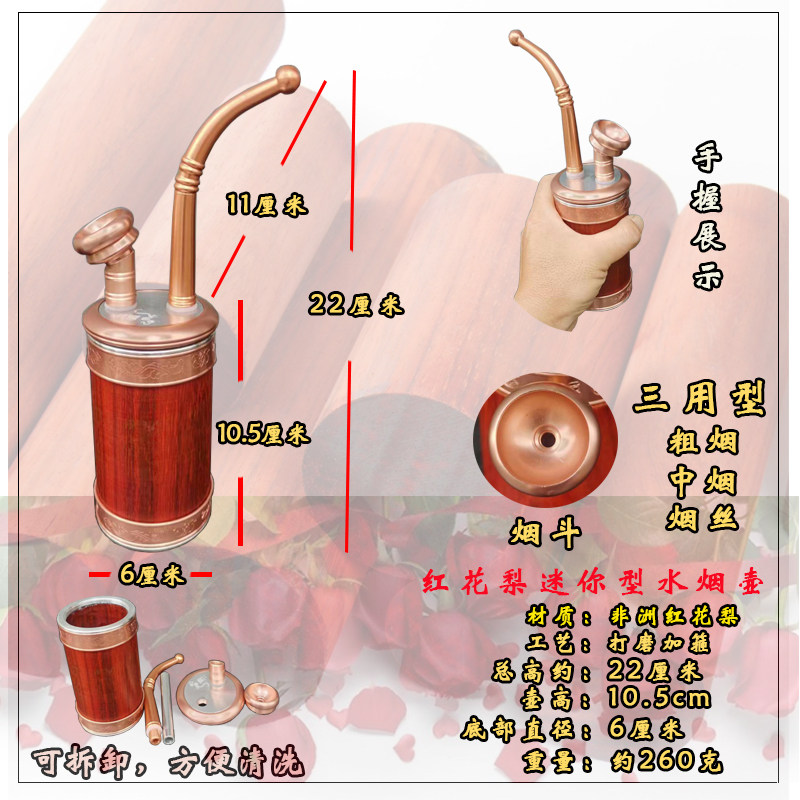 11厘米

22厘米

10.5厘米

6厘米

手握展示

三用型
粗烟
中烟
烟丝

烟斗

红花梨迷你型水烟壶

材质：非洲红花梨
工艺：打磨加箍
总高约：22厘米
壶高：10.5cm
底部直径：6厘米
重量：约260克

可拆卸，方便清洗