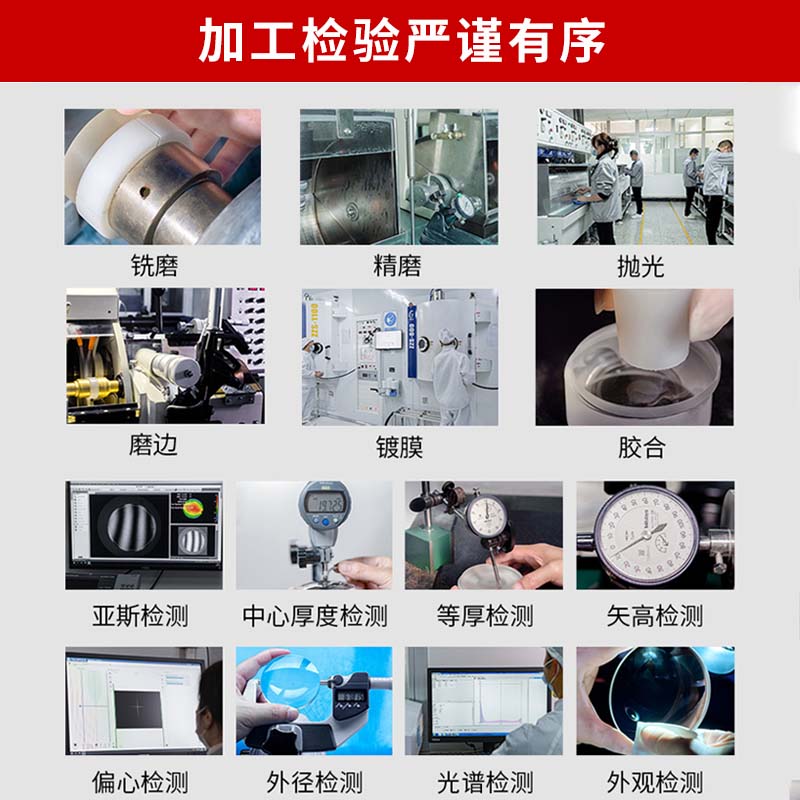 加工检验严谨有序

铣磨

精磨

抛光

磨边

镀膜

胶合

亚斯检测

中心厚度检测

等厚检测

矢高检测

偏心检测

外径检测

光谱检测

外观检测