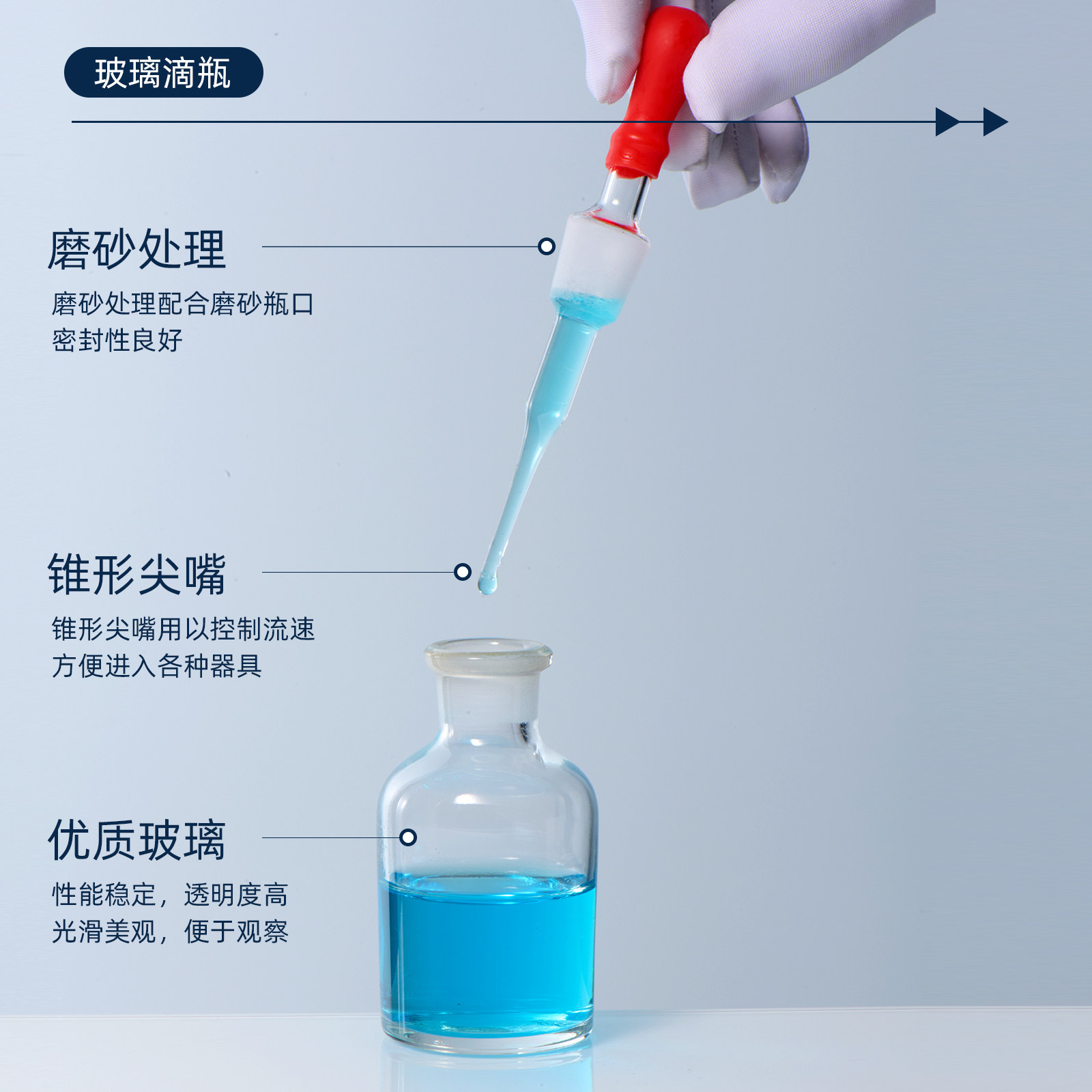 玻璃滴瓶

磨砂处理

磨砂处理配合磨砂瓶口
密封性良好

锥形尖嘴

锥形尖嘴用以控制流速
方便进入各种器具

优质玻璃

性能稳定，透明度高
光滑美观，便于观察