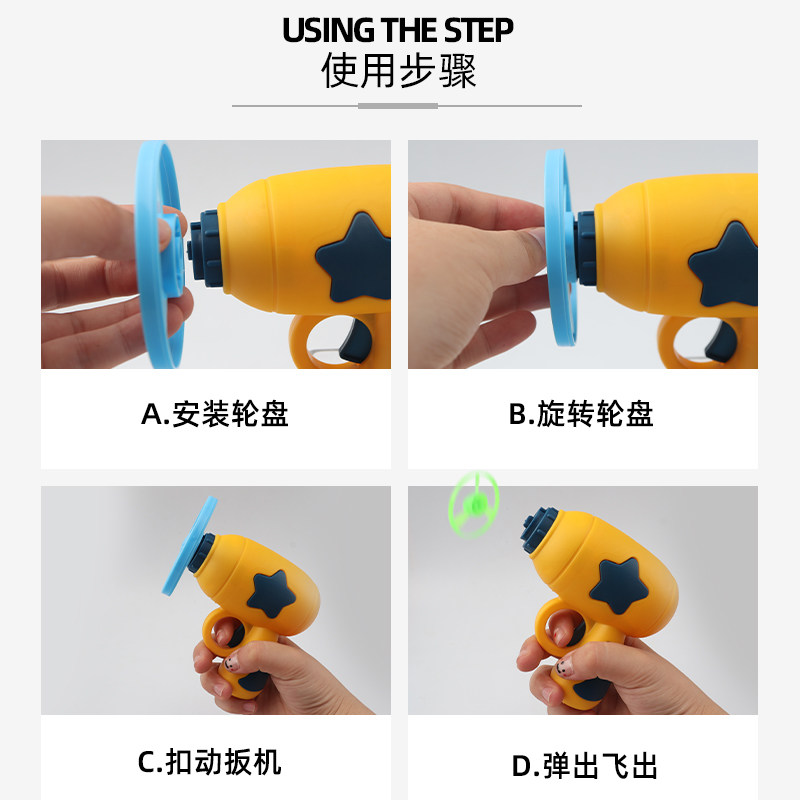 USING THE STEP
使用步骤

A.安装轮盘

B.旋转轮盘

C.扣动扳机

D.弹出飞出