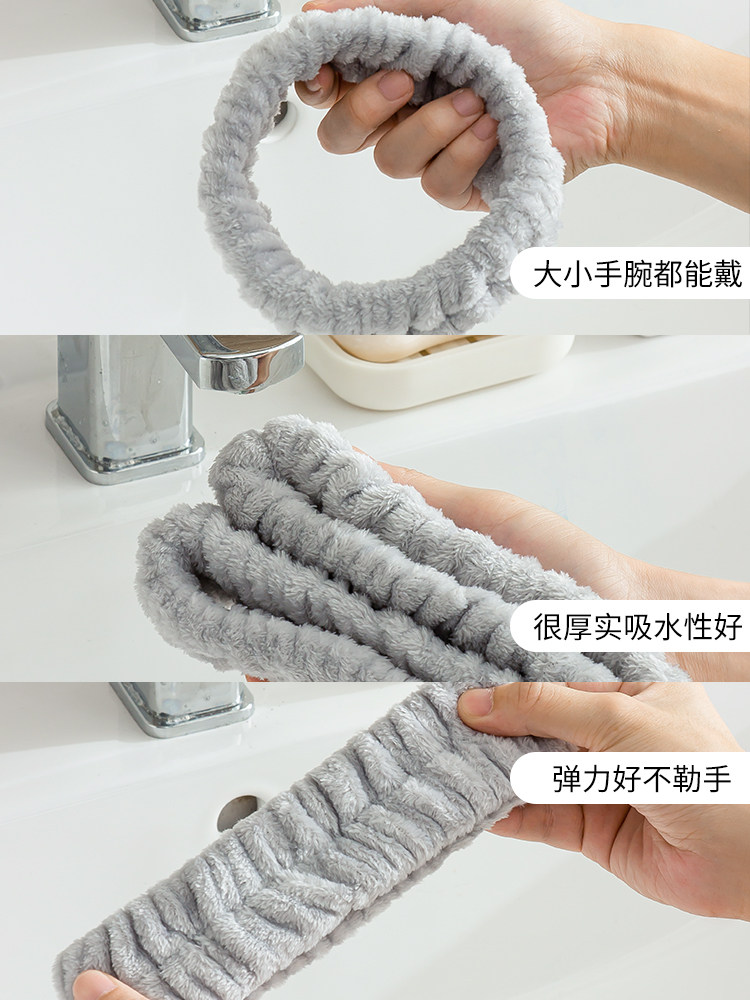 大小手腕都能戴

很厚实吸水性好

弹力好不勒手