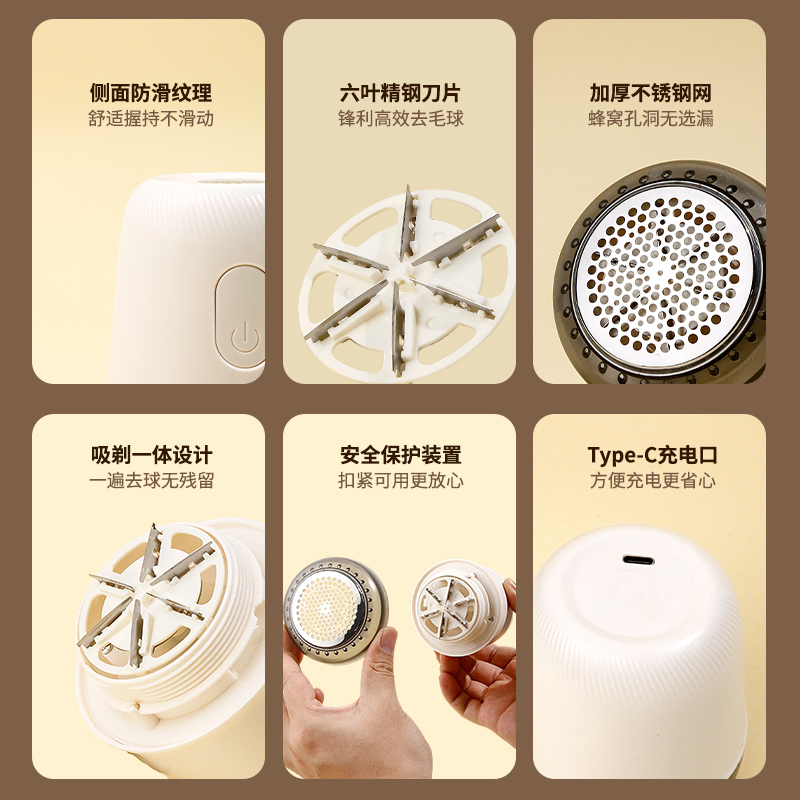 侧面防滑纹理
舒适握持不滑动

六叶精钢刀片
锋利高效去毛球

加厚不锈钢网
蜂窝孔洞无选漏

吸剃一体设计
一遍去球无残留

安全保护装置
扣紧可用更放心

Type-C充电口
方便充电更省心