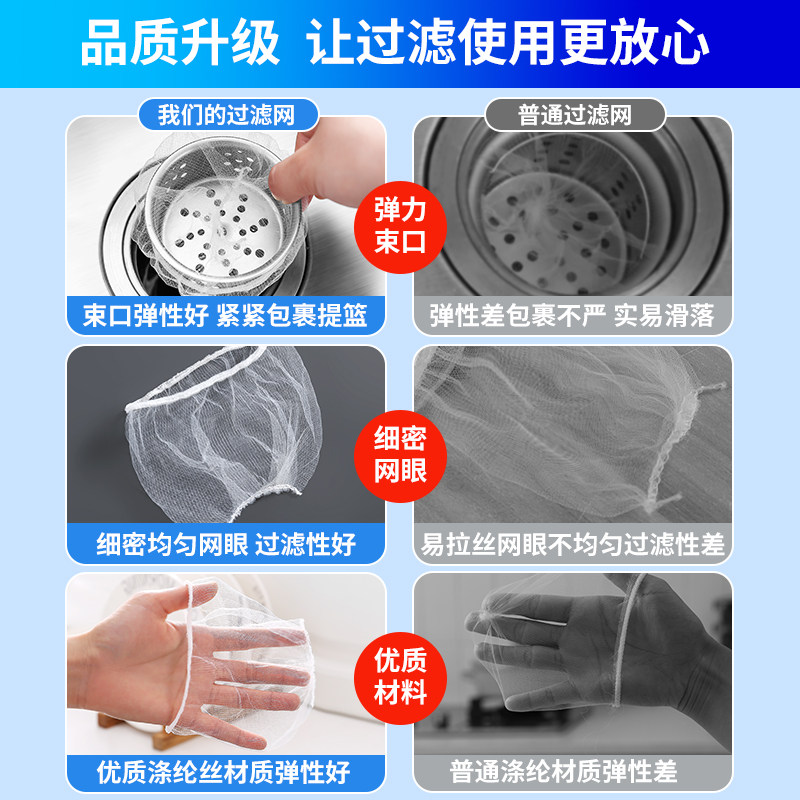 品质升级 让过滤使用更放心

我们的过滤网

普通过滤网

弹力束口

束口弹性好 紧紧包裹提篮

弹性差包裹不严 实易滑落

细密网眼

细密均匀网眼 过滤性好

易拉丝网眼不均匀过滤性差

优质材料

优质涤纶丝材质弹性好

普通涤纶材质弹性差