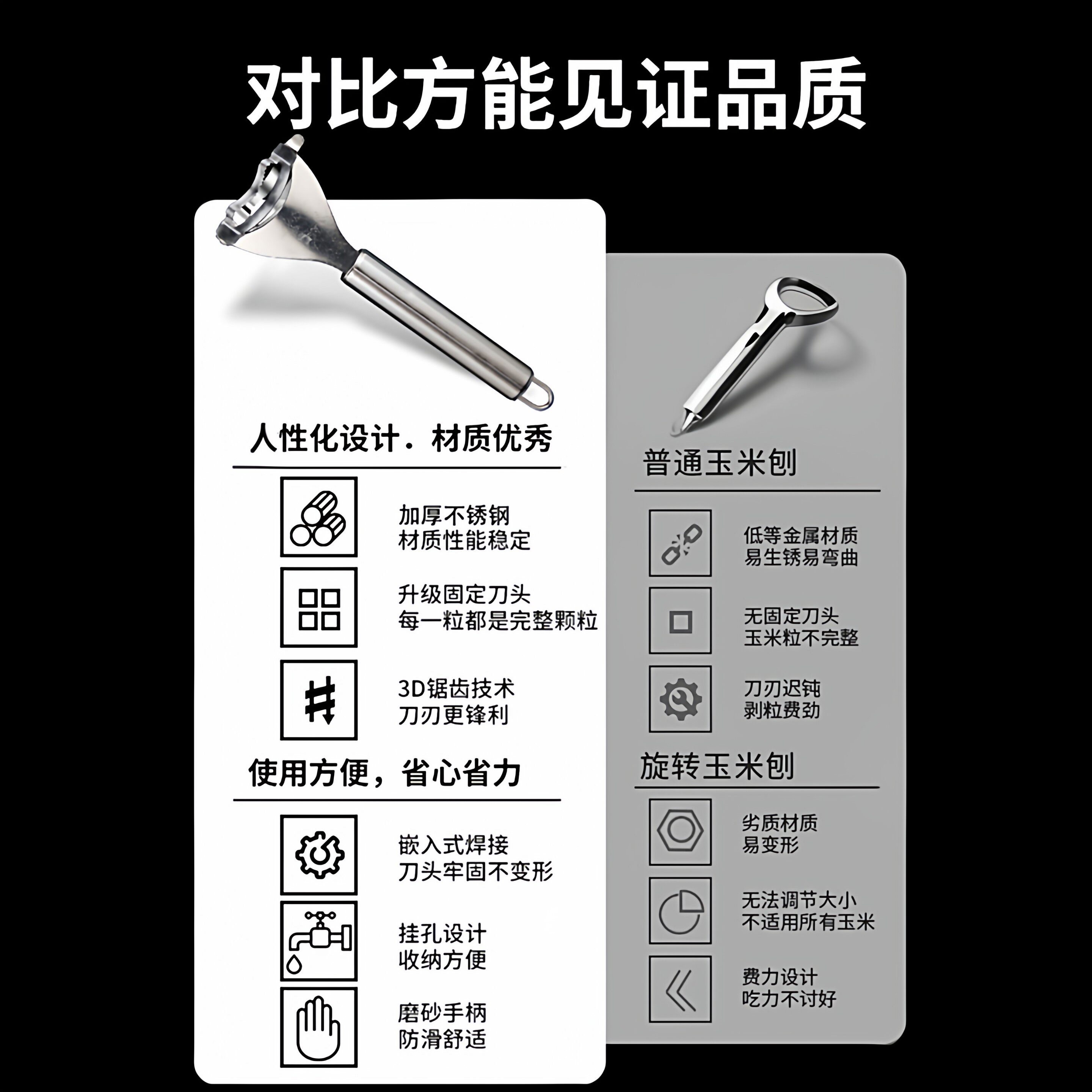 对比方能见证品质

人性化设计．材质优秀

加厚不锈钢
材质性能稳定

升级固定刀头
每一粒都是完整颗粒

3D锯齿技术
刀刃更锋利

使用方便，省心省力

嵌入式焊接
刀头牢固不变形

挂孔设计
收纳方便

磨砂手柄
防滑舒适

普通玉米刨

低等金属材质
易生锈易弯曲

无固定刀头
玉米粒不完整

刀刃迟钝
剥粒费劲

旋转玉米刨

劣质材质
易变形

无法调节大小
不适用所有玉米

费力设计
吃力不讨好