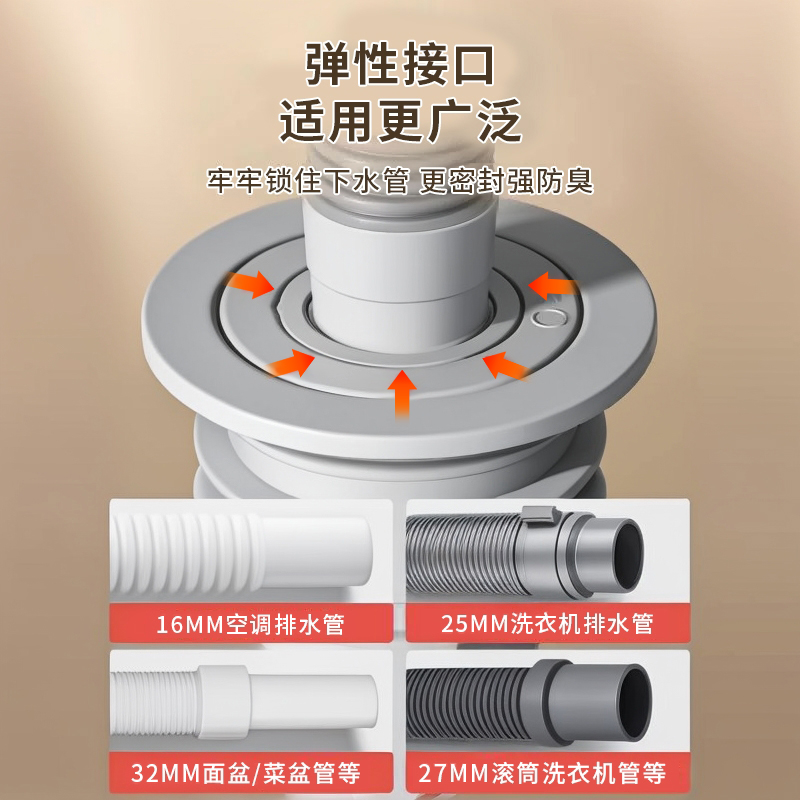 弹性接口
适用更广泛

牢牢锁住下水管 更密封强防臭

16MM空调排水管

25MM洗衣机排水管

32MM面盆/菜盆管等

27MM滚筒洗衣机管等