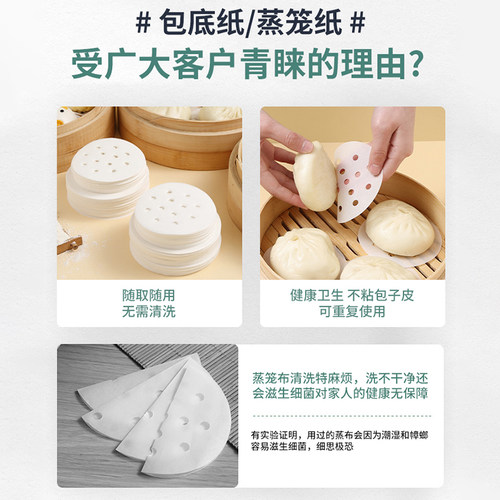 # 包底纸/蒸笼纸 #

受广大客户青睐的理由?

随取随用
无需清洗

健康卫生 不粘包子皮
可重复使用

蒸笼布清洗特麻烦，洗不干净还会滋生细菌对家人的健康无保障

有实验证明，用过的蒸布会因为潮湿和蟑螂容易滋生细菌，细思极恐