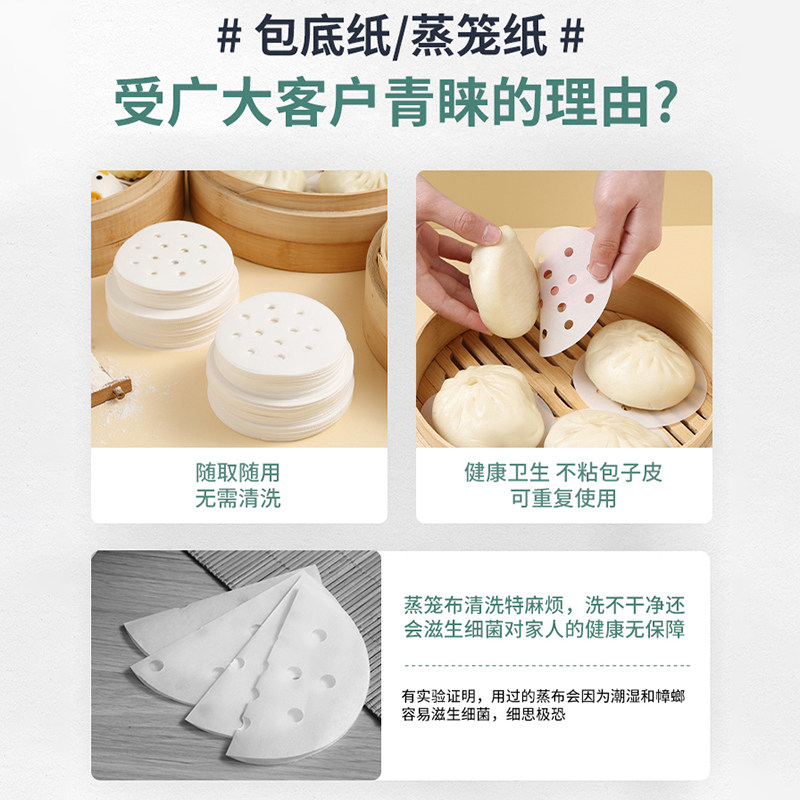 # 包底纸/蒸笼纸 #
受广大客户青睐的理由?

随取随用
无需清洗

健康卫生 不粘包子皮
可重复使用

蒸笼布清洗特麻烦，洗不干净还会滋生细菌对家人的健康无保障

有实验证明，用过的蒸布会因为潮湿和蟑螂容易滋生细菌，细思极恐