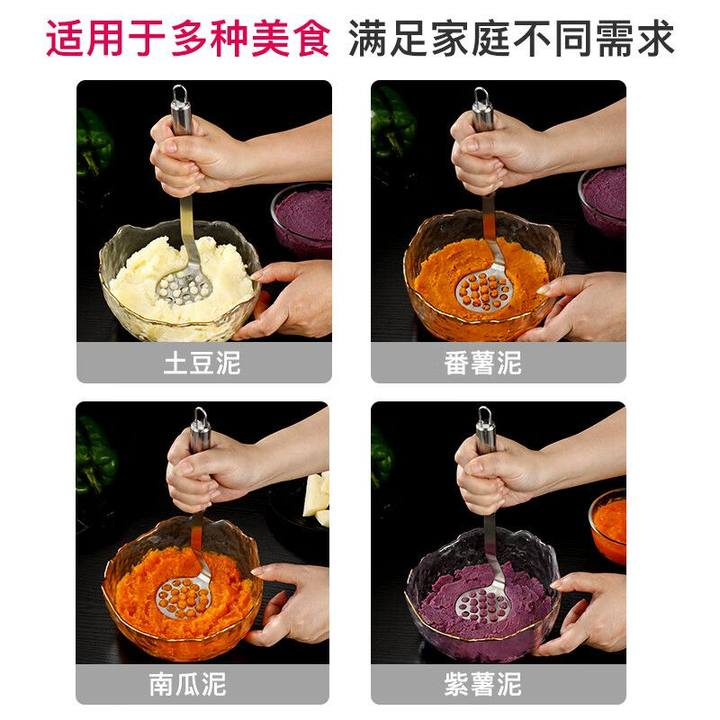 适用于多种美食 满足家庭不同需求

土豆泥

番薯泥

南瓜泥

紫薯泥