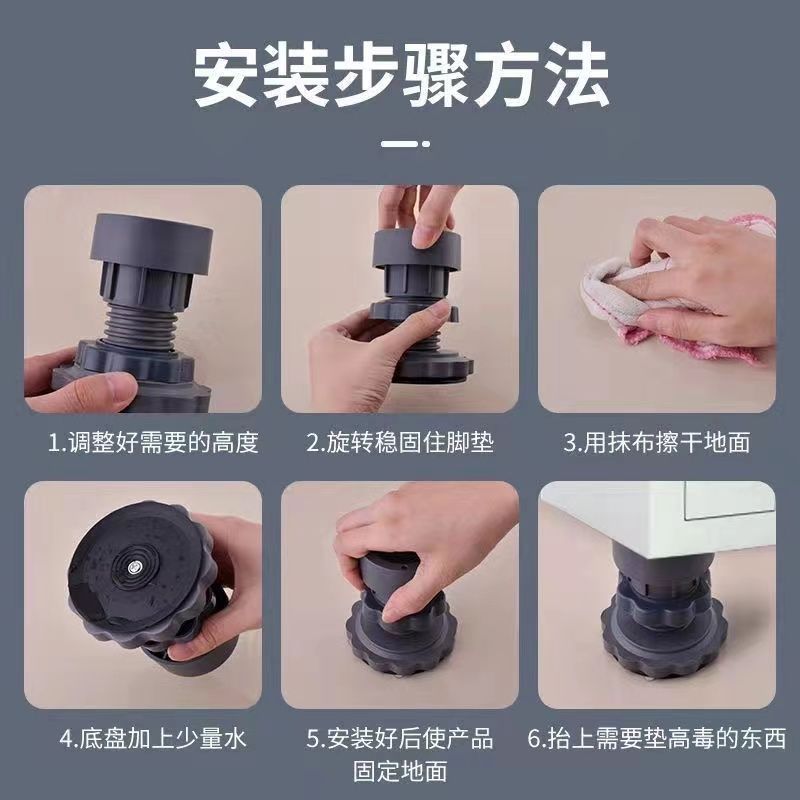 安装步骤方法

1.调整好需要的高度

2.旋转稳固住脚垫

3.用抹布擦干地面

4.底盘加上少量水

5.安装好后使产品固定地面

6.抬上需要垫高毒的东西