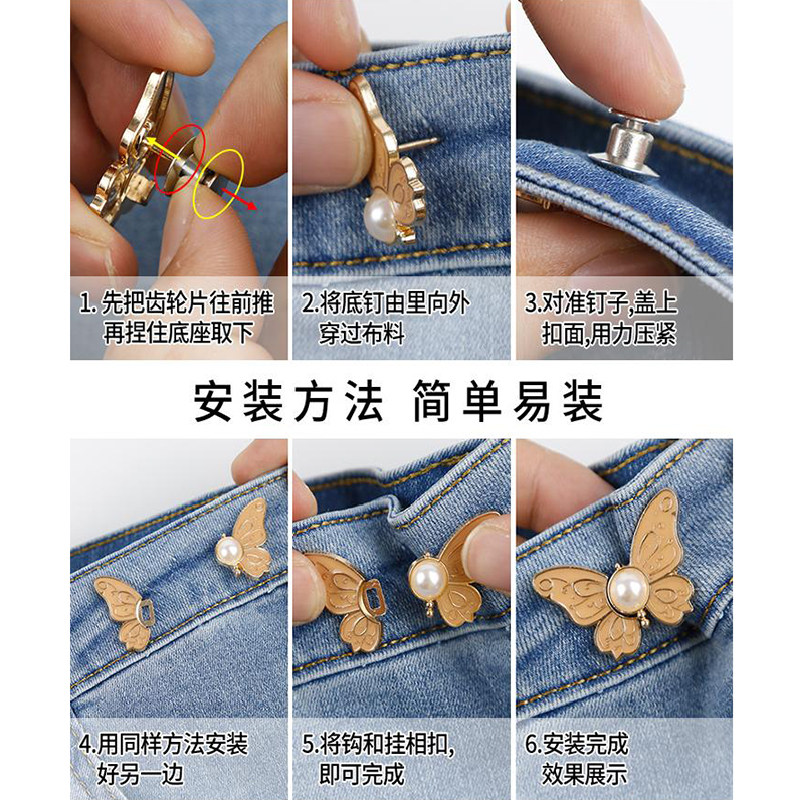 1. 先把齿轮片往前推
再捏住底座取下

2.将底钉由里向外
穿过布料

3.对准钉子,盖上
扣面,用力压紧

安装方法 简单易装

4.用同样方法安装
好另一边

5.将钩和挂相扣,
即可完成

6.安装完成
效果展示