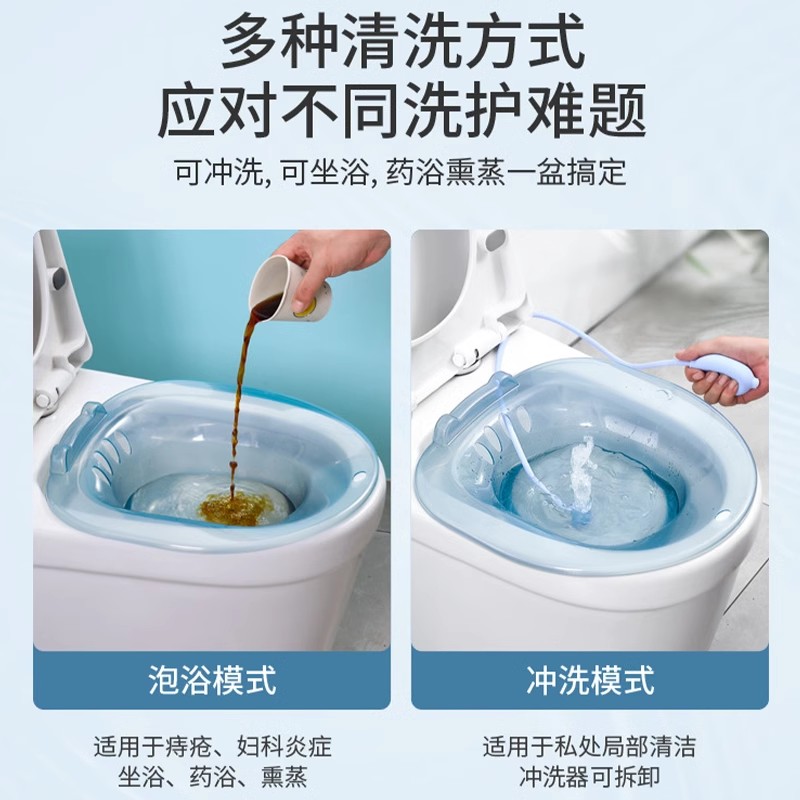 多种清洗方式
应对不同洗护难题

可冲洗, 可坐浴, 药浴熏蒸一盆搞定

泡浴模式

适用于痔疮、妇科炎症
坐浴、药浴、熏蒸

冲洗模式

适用于私处局部清洁
冲洗器可拆卸