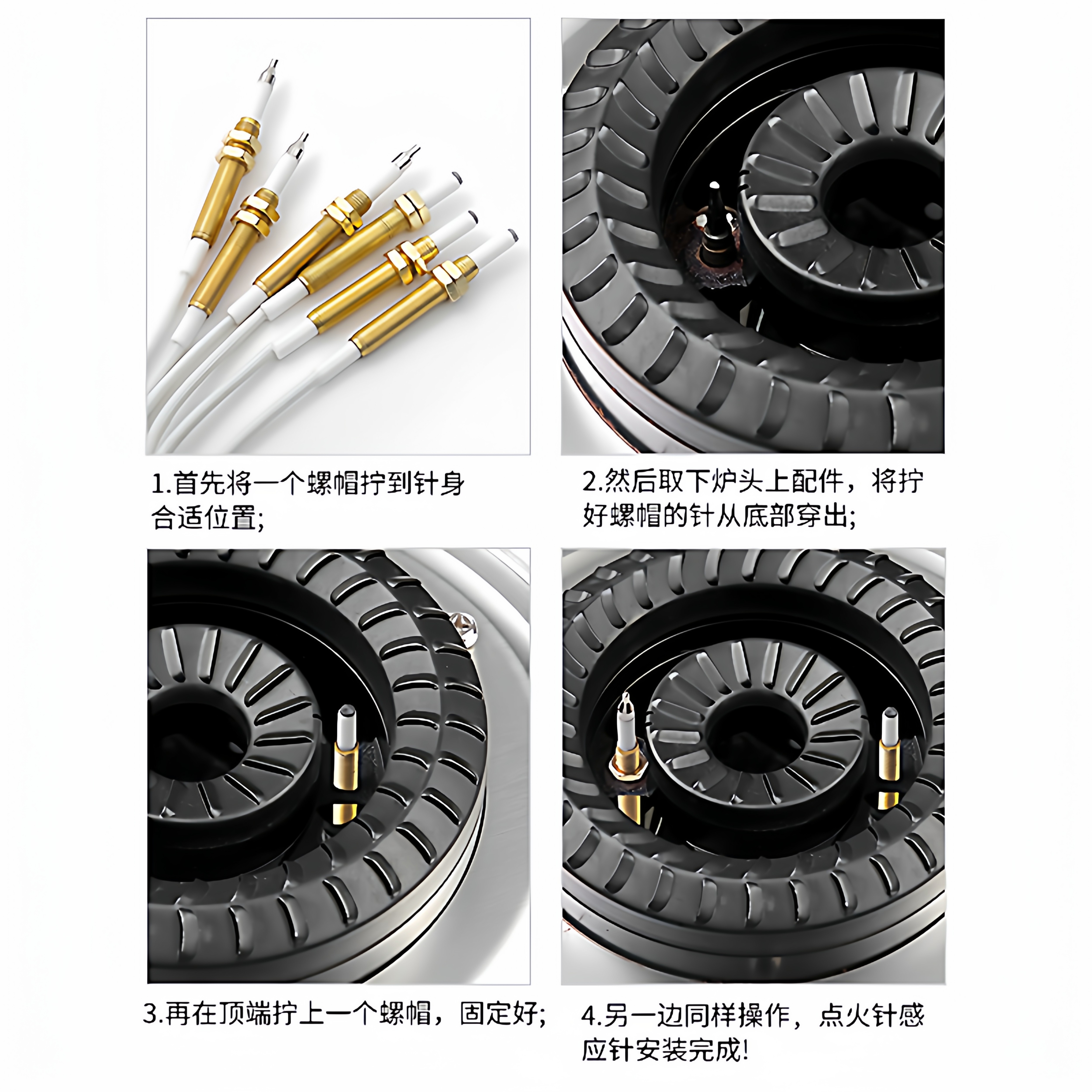 1.首先将一个螺帽拧到针身合适位置;

2.然后取下炉头上配件，将拧好螺帽的针从底部穿出;

3.再在顶端拧上一个螺帽，固定好;

4.另一边同样操作，点火针感应针安装完成!