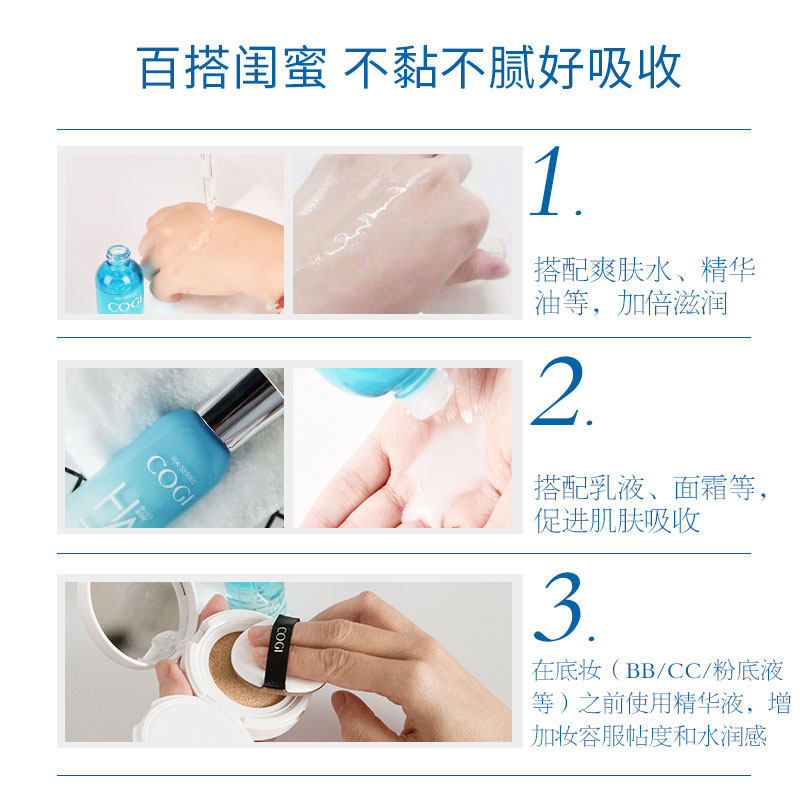 百搭闺蜜 不黏不腻好吸收

HA SERIES
COGI

1.

搭配爽肤水、精华油等，加倍滋润

HA SERIES
COGI
HA

2.

搭配乳液、面霜等，促进肌肤吸收

COGI

3.

在底妆（BB/CC/粉底液等）之前使用精华液，增加妆容服帖度和水润感