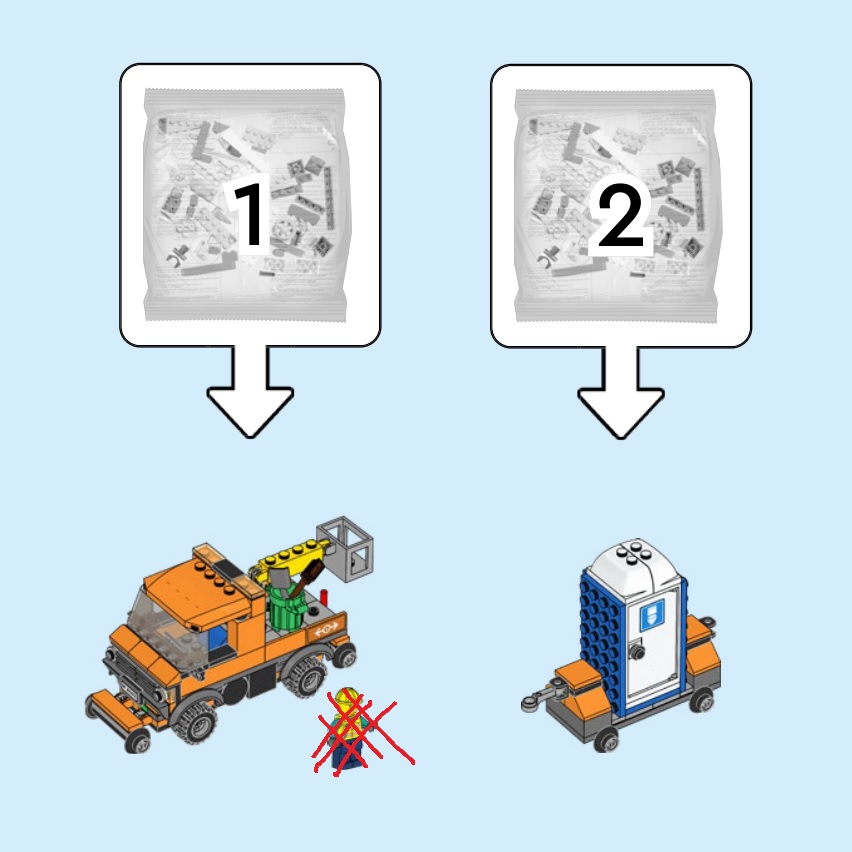 1

2